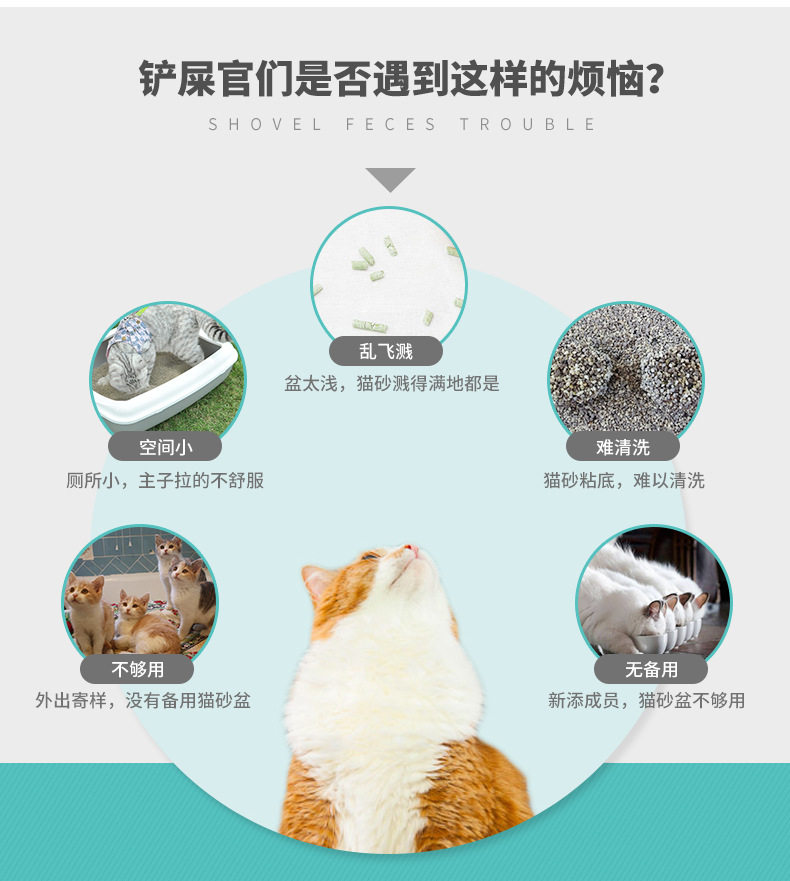 铲屎官们是否遇到这样的烦恼？

SHOVEL FECES TROUBLE

乱飞溅

盆太浅，猫砂溅得满地都是

空间小

厕所小，主子拉的不舒服

难清洗

猫砂粘底，难以清洗

不够用

外出寄样，没有备用猫砂盆

无备用

新添成员，猫砂盆不够用