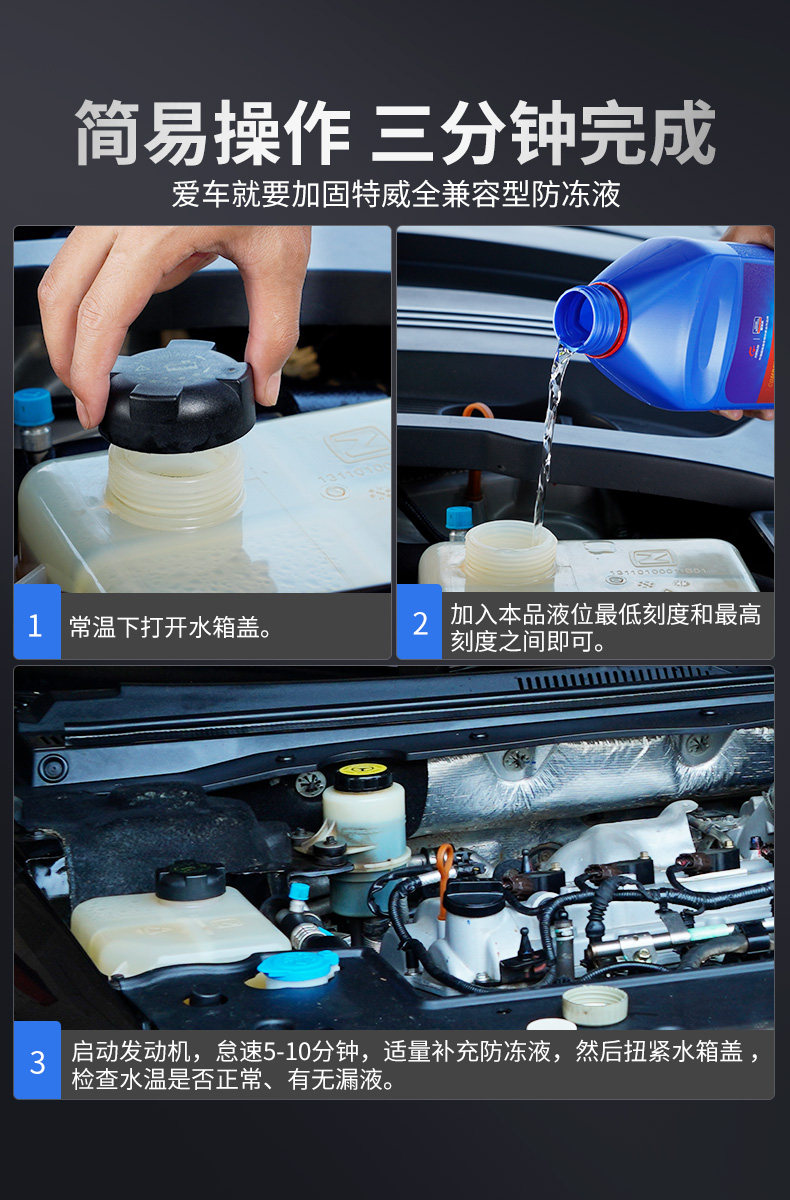 简易操作 三分钟完成

爱车就要加固特威全兼容型防冻液

1 常温下打开水箱盖。

2 加入本品液位最低刻度和最高刻度之间即可。

3 启动发动机，怠速5-10分钟，适量补充防冻液，然后扭紧水箱盖，检查水温是否正常、有无漏液。