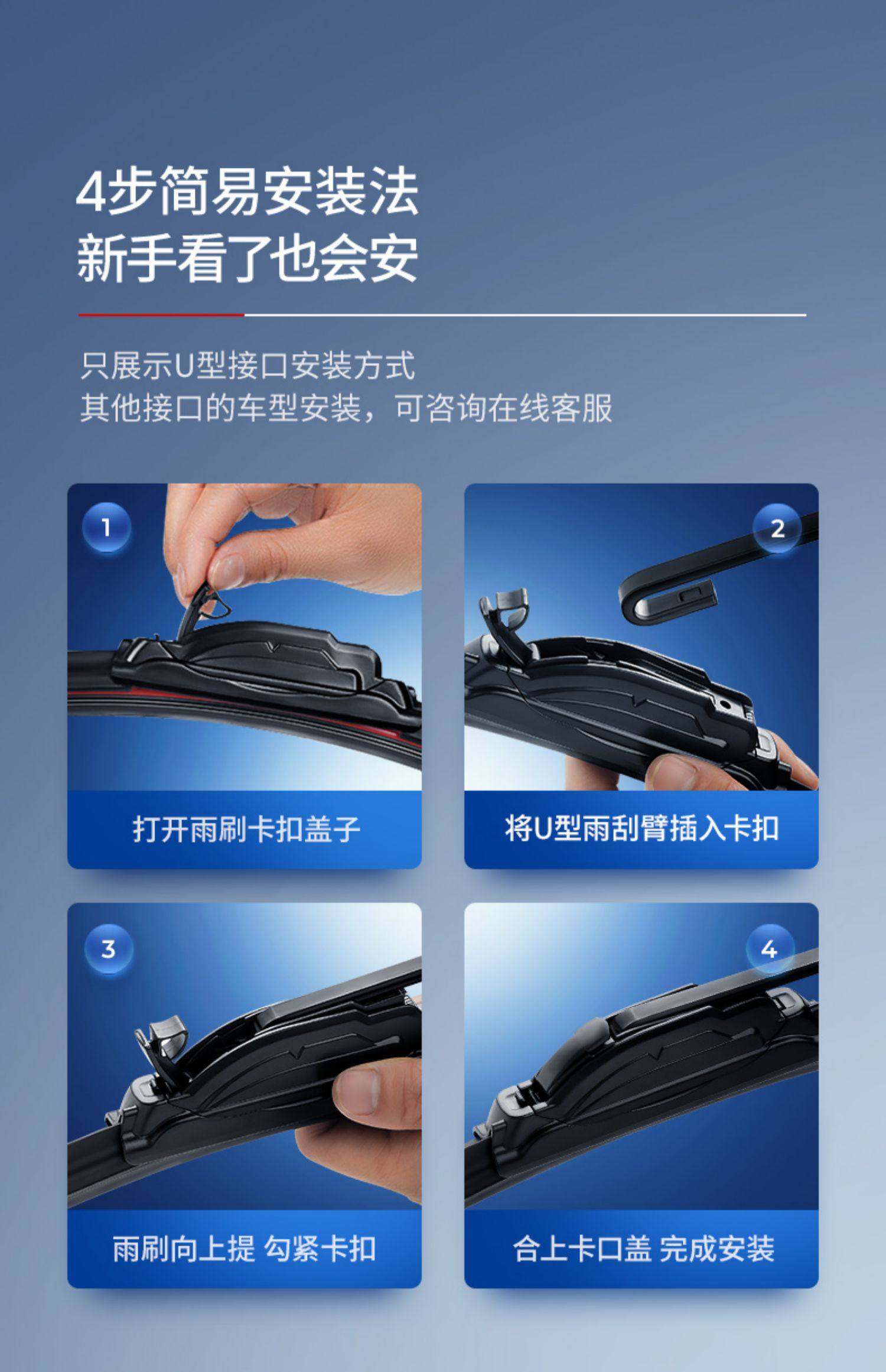 4步简易安装法
新手看了也会安

只展示U型接口安装方式
其他接口的车型安装，可咨询在线客服

1
打开雨刷卡扣盖子

2
将U型雨刮臂插入卡扣

3
雨刷向上提 勾紧卡扣

4
合上卡口盖 完成安装