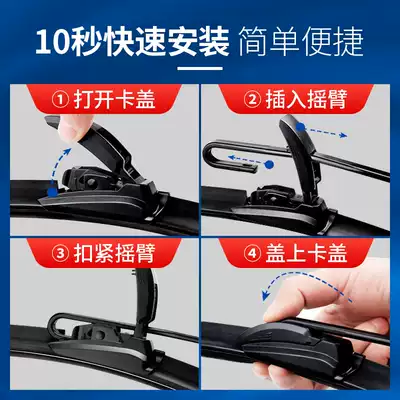 10秒快速安装 简单便捷

① 打开卡盖

② 插入摇臂

③ 扣紧摇臂

④ 盖上卡盖