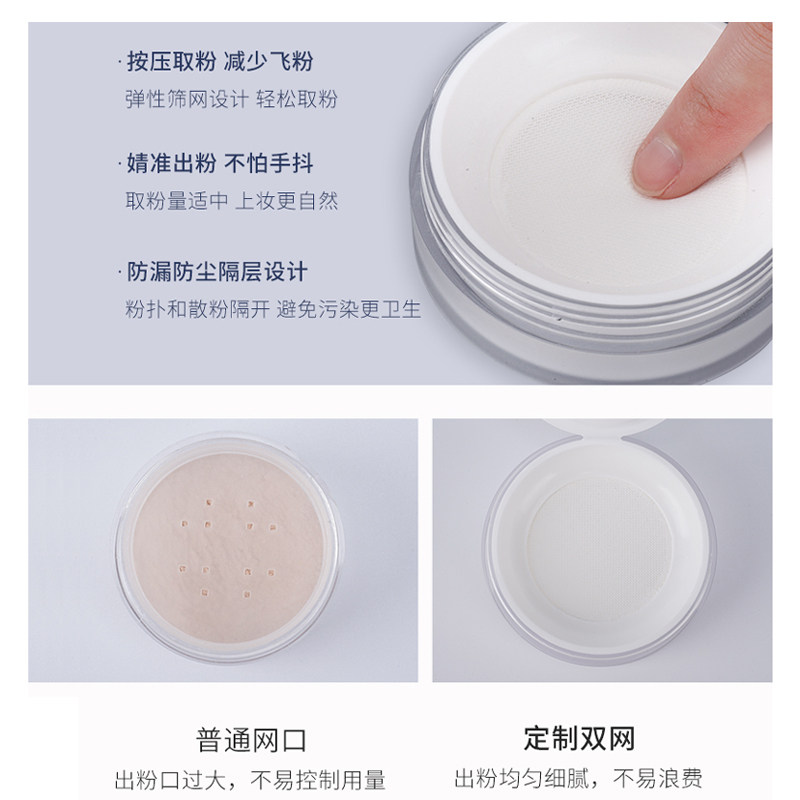 · 按压取粉 减少飞粉
弹性筛网设计 轻松取粉

· 婧准出粉 不怕手抖
取粉量适中 上妆更自然

· 防漏防尘隔层设计
粉扑和散粉隔开 避免污染更卫生

普通网口
出粉口过大，不易控制用量

定制双网
出粉均匀细腻，不易浪费