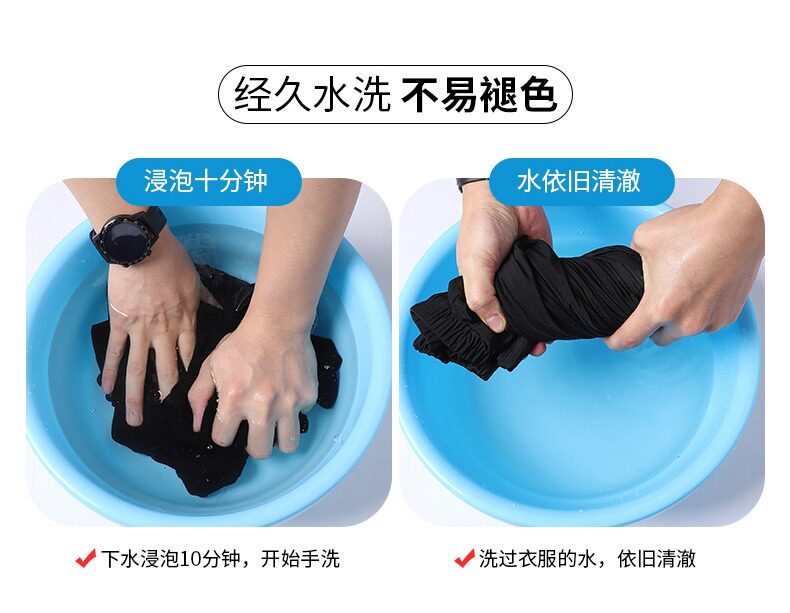 经久水洗 不易褪色

浸泡十分钟

水依旧清澈

✔下水浸泡10分钟，开始手洗

✔洗过衣服的水，依旧清澈