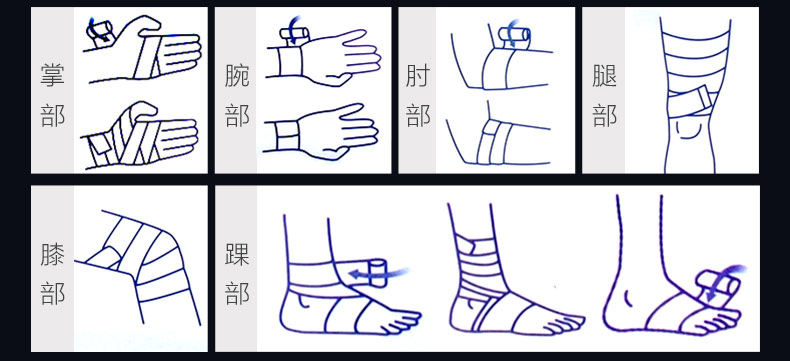 掌部

腕部

肘部

腿部

膝部

踝部