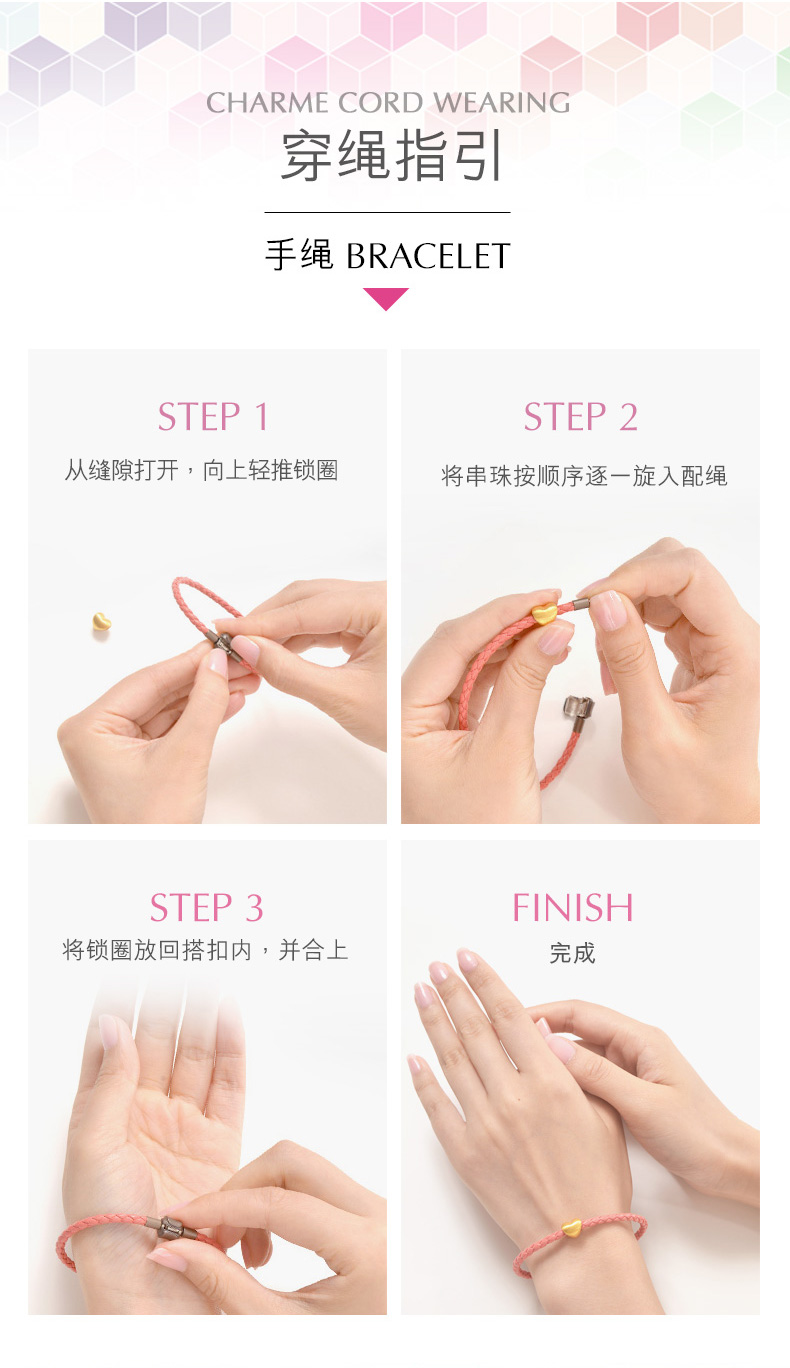 CHARME CORD WEARING
穿绳指引

手绳 BRACELET

STEP 1
从缝隙打开，向上轻推锁圈

STEP 2
将串珠按顺序逐一旋入配绳

STEP 3
将锁圈放回搭扣内，并合上

FINISH
完成