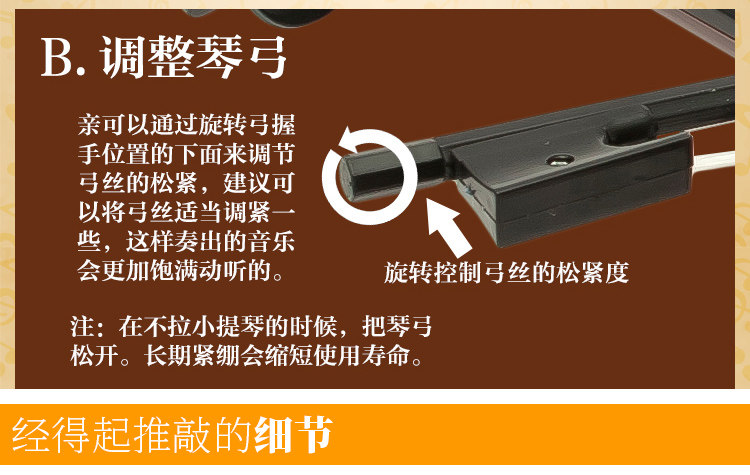 B. 调整琴弓

亲可以通过旋转弓握手位置的下面来调节弓丝的松紧，建议可以将弓丝适当调紧一些，这样奏出的音乐会更加饱满动听的。

旋转控制弓丝的松紧度

注：在不拉小提琴的时候，把琴弓松开。长期紧绷会缩短使用寿命。

经得起推敲的细节