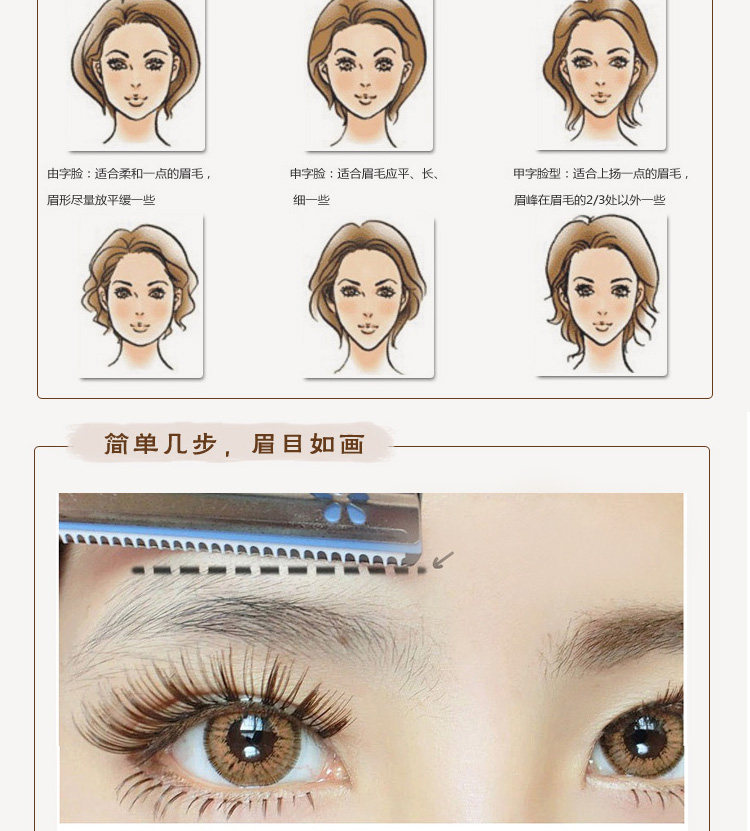 由字脸：适合柔和一点的眉毛，眉形尽量放平缓一些

申字脸：适合眉毛应平、长、细一些

甲字脸型：适合上扬一点的眉毛，眉峰在眉毛的2/3处以外一些

简单几步，眉目如画