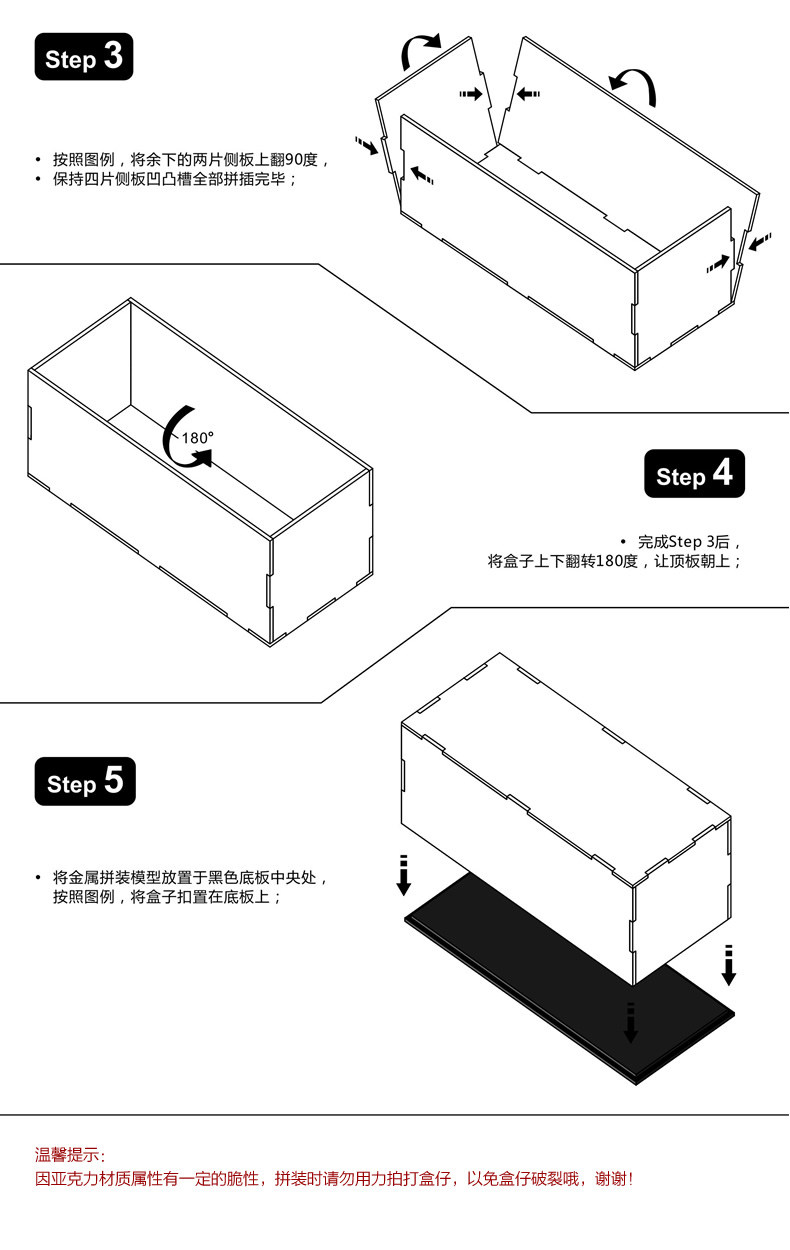 Step 3

• 按照图例，将余下的两片侧板上翻90度，
• 保持四片侧板凹凸槽全部拼插完毕；

180°

Step 4

• 完成Step 3后，
将盒子上下翻转180度，让顶板朝上；

Step 5

• 将金属拼装模型放置于黑色底板中央处，
按照图例，将盒子扣置在底板上；

温馨提示：
因亚克力材质属性有一定的脆性，拼装时请勿用力拍打盒仔，以免盒仔破裂哦，谢谢！