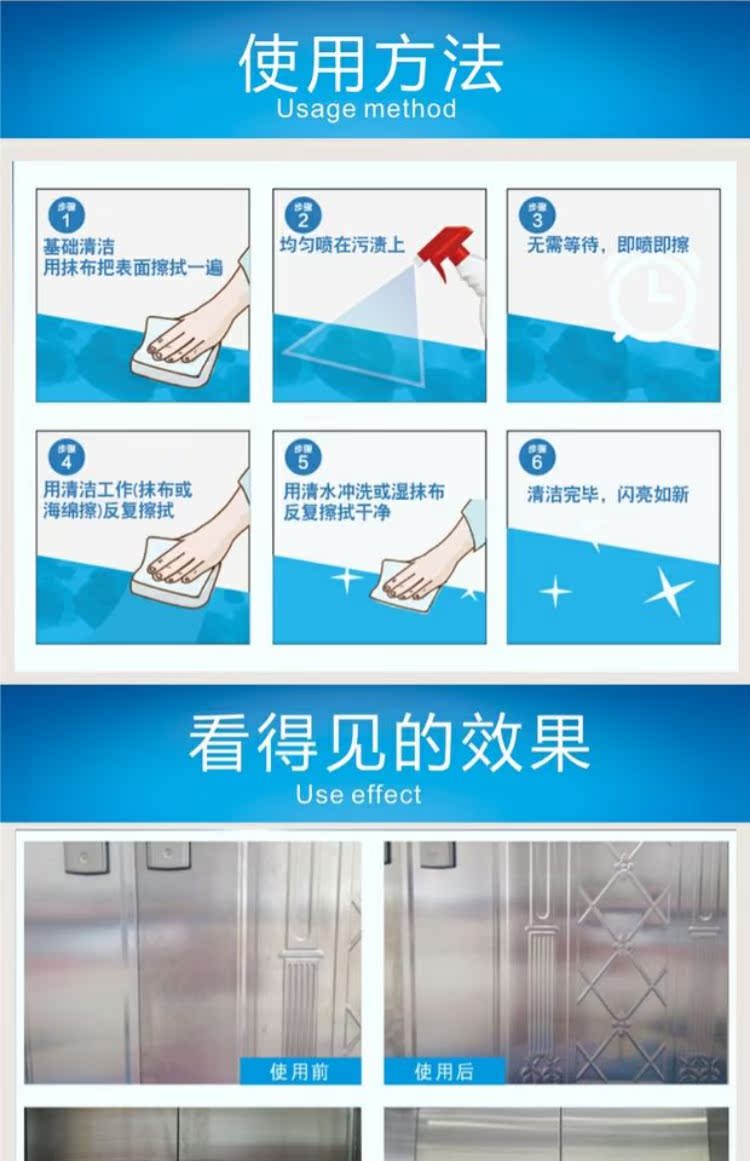 使用方法
Usage method

步骤 1
基础清洁
用抹布把表面擦拭一遍

步骤 2
均匀喷在污渍上

步骤 3
无需等待，即喷即擦

步骤 4
用清洁工作(抹布或海绵擦)反复擦拭

步骤 5
用清水冲洗或湿抹布反复擦拭干净

步骤 6
清洁完毕，闪亮如新

看得见的效果
Use effect

使用前

使用后