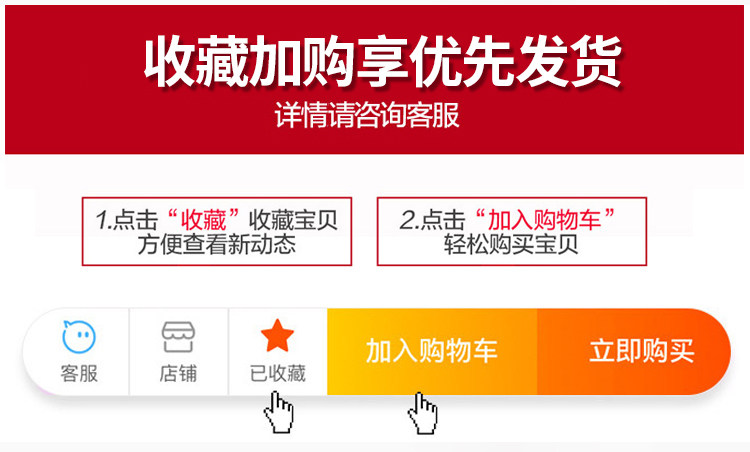 收藏加购享优先发货
详情请咨询客服

1.点击“收藏”收藏宝贝
方便查看新动态

2.点击“加入购物车”
轻松购买宝贝

客服

店铺

已收藏

加入购物车

立即购买