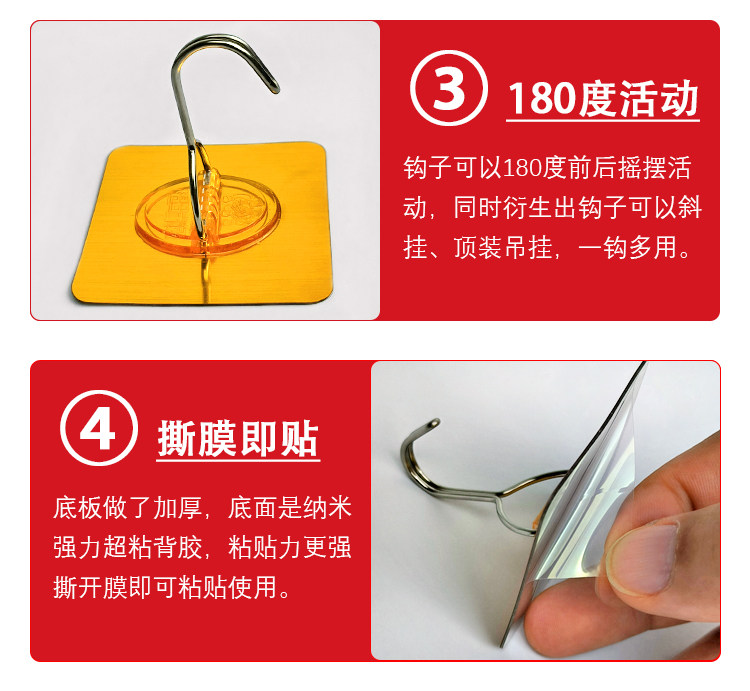 ③ 180度活动

钩子可以180度前后摇摆活动，同时衍生出钩子可以斜挂、顶装吊挂，一钩多用。

④ 撕膜即贴

底板做了加厚，底面是纳米强力超粘背胶，粘贴力更强撕开膜即可粘贴使用。