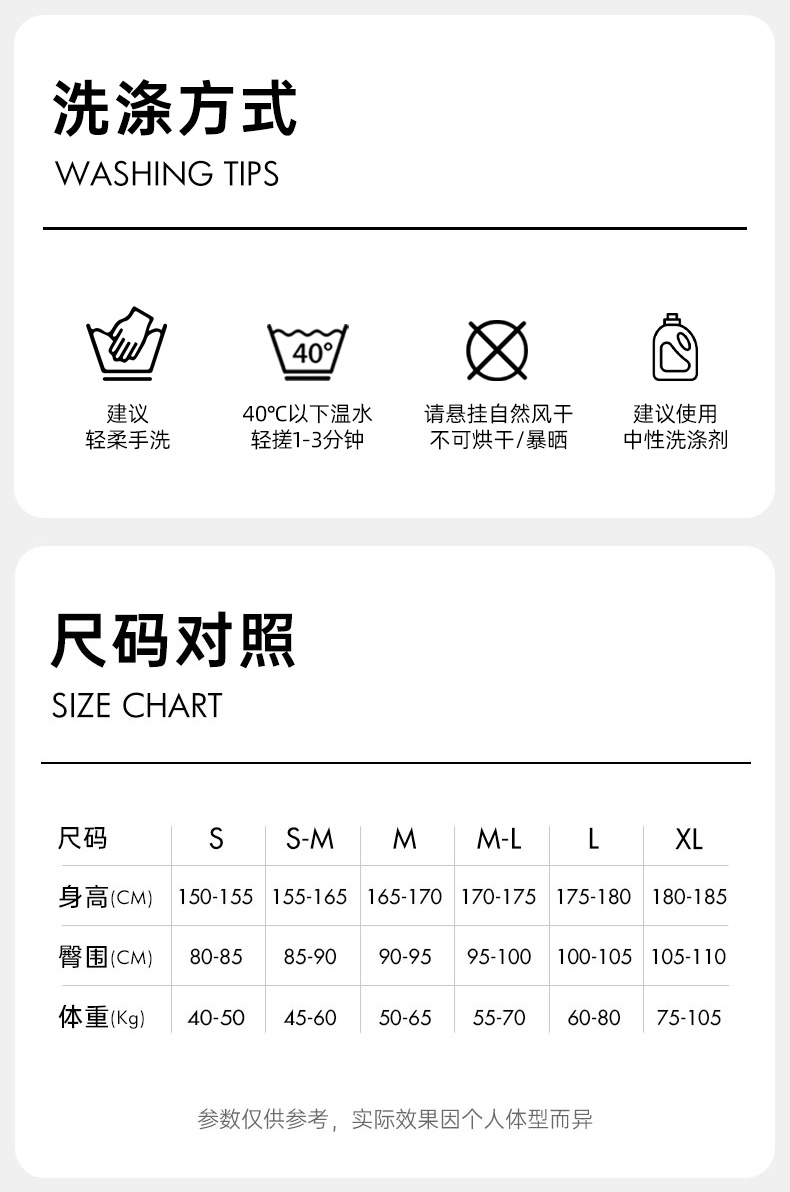 洗涤方式
WASHING TIPS

40°

建议
轻柔手洗

40°C以下温水
轻搓1-3分钟

请悬挂自然风干
不可烘干/暴晒

建议使用
中性洗涤剂

尺码对照
SIZE CHART

| 尺码 | S | S-M | M | M-L | L | XL |
|---|---|---|---|---|---|---|
| 身高(CM) | 150-155 | 155-165 | 165-170 | 170-175 | 175-180 | 180-185 |
| 臀围(CM) | 80-85 | 85-90 | 90-95 | 95-100 | 100-105 | 105-110 |
| 体重(Kg) | 40-50 | 45-60 | 50-65 | 55-70 | 60-80 | 75-105 |

参数仅供参考，实际效果因个人体型而异