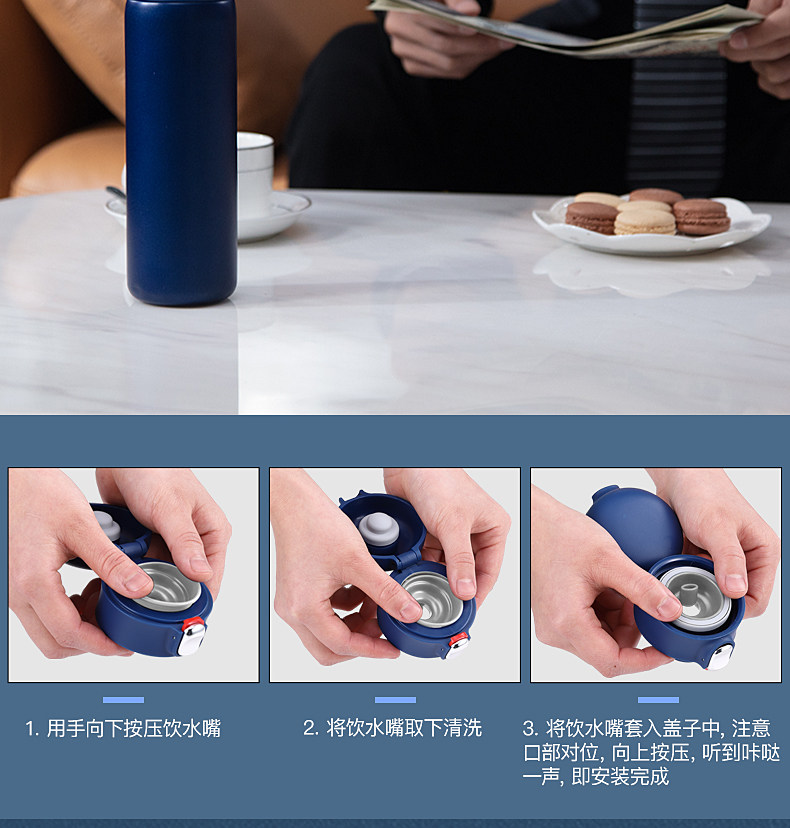 1. 用手向下按压饮水嘴

2. 将饮水嘴取下清洗

3. 将饮水嘴套入盖子中, 注意口部对位, 向上按压, 听到咔哒一声, 即安装完成