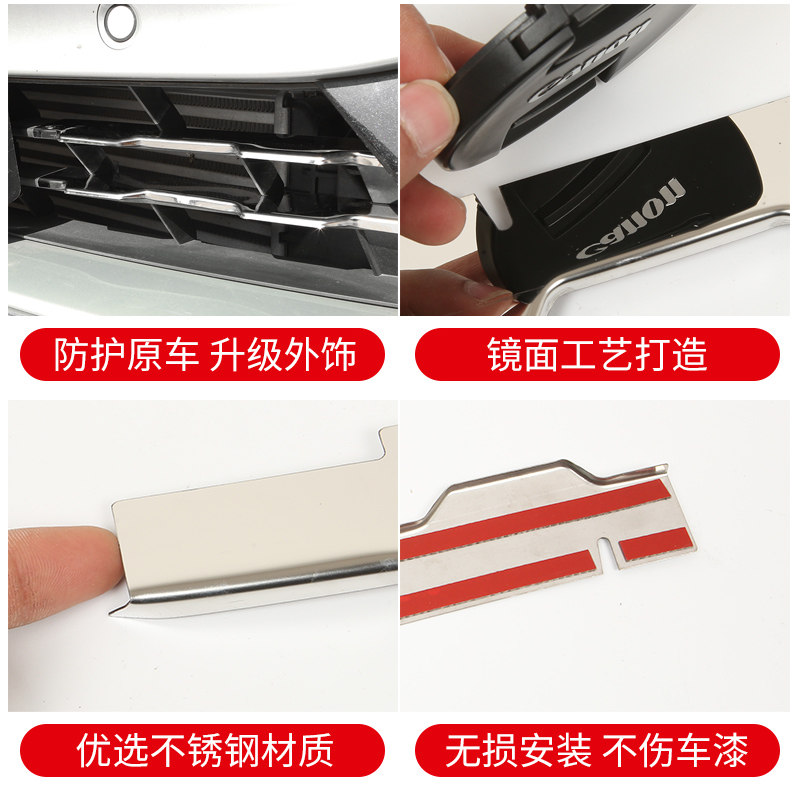 Canon

Canon

防护原车 升级外饰

镜面工艺打造

优选不锈钢材质

无损安装 不伤车漆