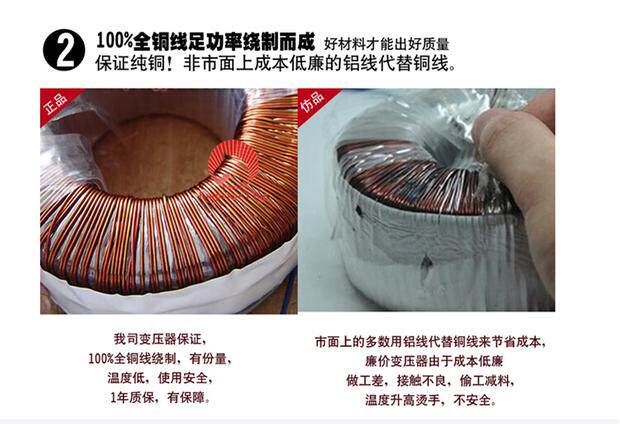 2 100%全铜线足功率绕制而成 好材料才能出好质量
保证纯铜！非市面上成本低廉的铝线代替铜线。

正品

仿品

我司变压器保证，
100%全铜线绕制，有份量，
温度低，使用安全，
1年质保，有保障。

市面上的多数用铝线代替铜线来节省成本，
廉价变压器由于成本低廉
做工差，接触不良，偷工减料，
温度升高烫手，不安全。