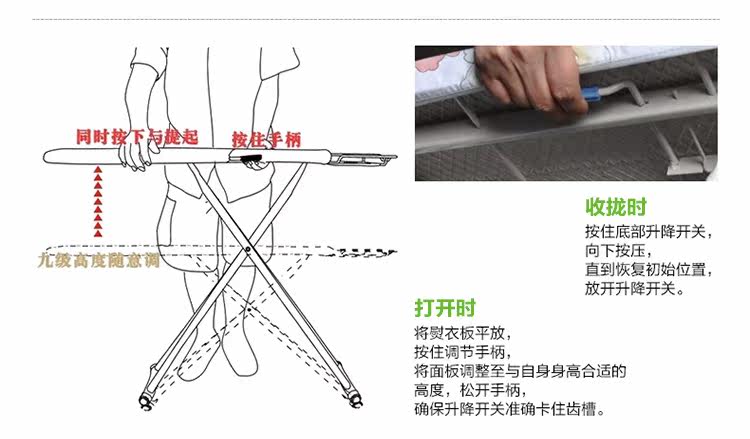 同时按下与提起

按住手柄

九级高度随意调

收拢时

按住底部升降开关，
向下按压，
直到恢复初始位置，
放开升降开关。

打开时

将熨衣板平放，
按住调节手柄，
将面板调整至与自身身高合适的高度，松开手柄，
确保升降开关准确卡住齿槽。