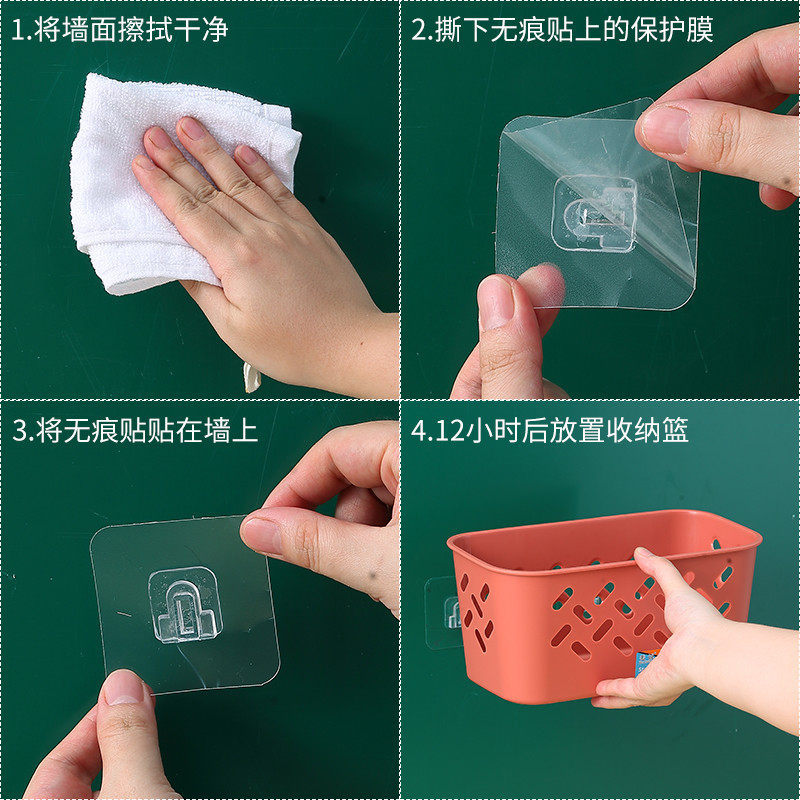 1.将墙面擦拭干净

2.撕下无痕贴上的保护膜

3.将无痕贴贴在墙上

4.12小时后放置收纳篮