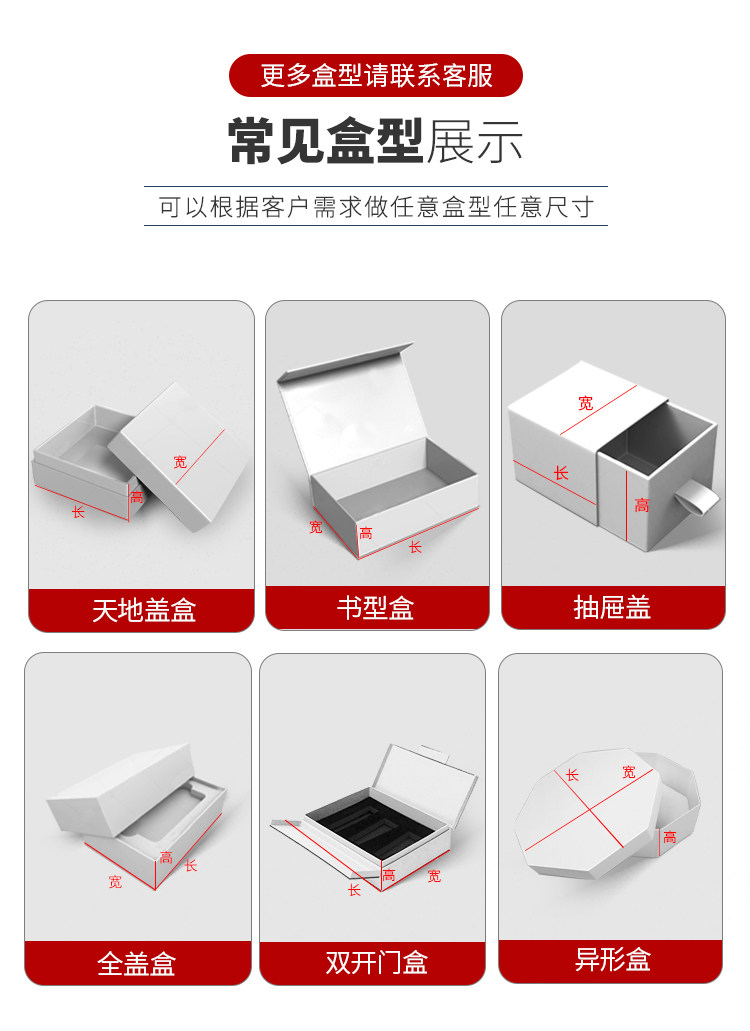 更多盒型请联系客服

常见盒型展示

可以根据客户需求做任意盒型任意尺寸

宽
高
长
天地盖盒

宽
高
长
书型盒

宽
长
高
抽屉盖

高
长
宽
全盖盒

长
高
宽
双开门盒

长
宽
高
异形盒