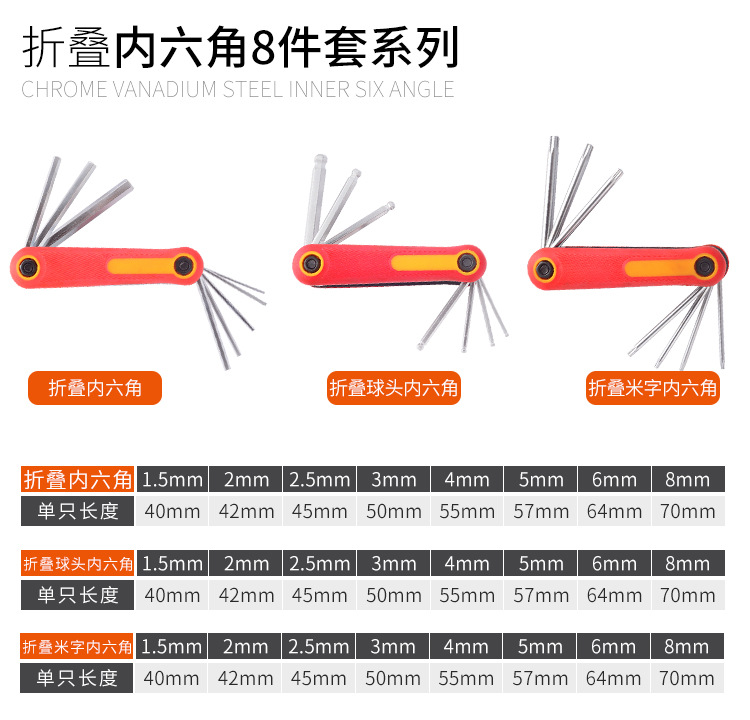 折叠内六角8件套系列
CHROME VANADIUM STEEL INNER SIX ANGLE

折叠内六角
折叠球头内六角
折叠米字内六角

| 折叠内六角 | 1.5mm | 2mm | 2.5mm | 3mm | 4mm | 5mm | 6mm | 8mm |
|---|---|---|---|---|---|---|---|---|
| 单只长度 | 40mm | 42mm | 45mm | 50mm | 55mm | 57mm | 64mm | 70mm |

| 折叠球头内六角 | 1.5mm | 2mm | 2.5mm | 3mm | 4mm | 5mm | 6mm | 8mm |
|---|---|---|---|---|---|---|---|---|
| 单只长度 | 40mm | 42mm | 45mm | 50mm | 55mm | 57mm | 64mm | 70mm |

| 折叠米字内六角 | 1.5mm | 2mm | 2.5mm | 3mm | 4mm | 5mm | 6mm | 8mm |
|---|---|---|---|---|---|---|---|---|
| 单只长度 | 40mm | 42mm | 45mm | 50mm | 55mm | 57mm | 64mm | 70mm |