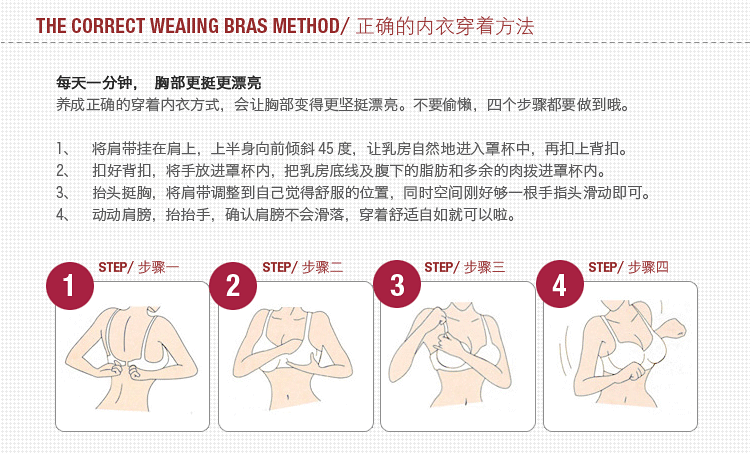 THE CORRECT WEAIING BRAS METHOD/ 正确的内衣穿着方法

每天一分钟， 胸部更挺更漂亮
养成正确的穿着内衣方式，会让胸部变得更坚挺漂亮。不要偷懒，四个步骤都要做到哦。

1、 将肩带挂在肩上，上半身向前倾斜 45 度，让乳房自然地进入罩杯中，再扣上背扣。
2、 扣好背扣，将手放进罩杯内，把乳房底线及腹下的脂肪和多余的肉拨进罩杯内。
3、 抬头挺胸，将肩带调整到自己觉得舒服的位置，同时空间刚好够一根手指头滑动即可。
4、 动动肩膀，抬抬手，确认肩膀不会滑落，穿着舒适自如就可以啦。

1 STEP/ 步骤一

2 STEP/ 步骤二

3 STEP/ 步骤三

4 STEP/ 步骤四