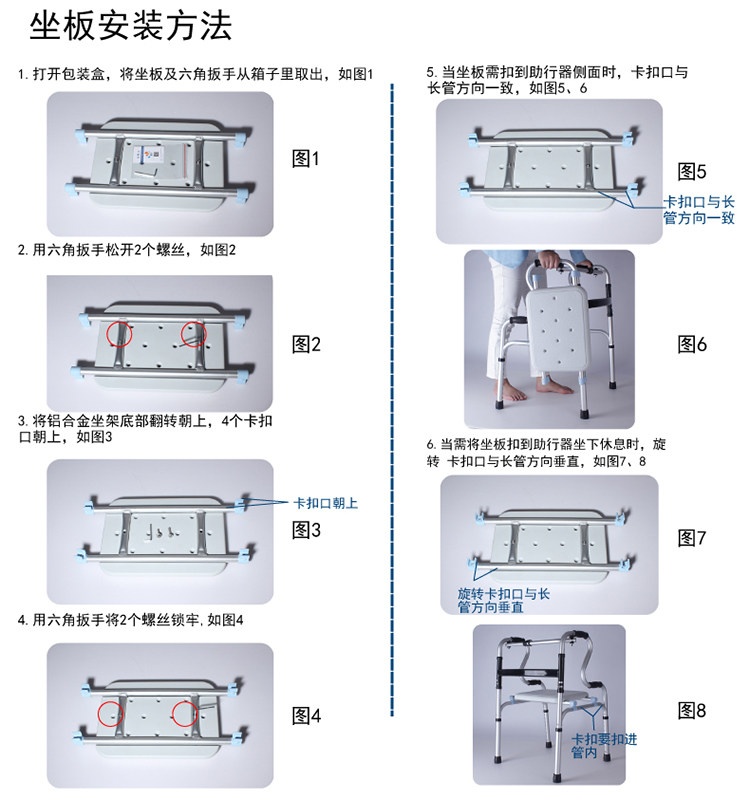 坐板安装方法

1. 打开包装盒，将坐板及六角扳手从箱子里取出，如图1

图1

2. 用六角扳手松开2个螺丝，如图2

图2

3. 将铝合金坐架底部翻转朝上，4个卡扣口朝上，如图3

卡扣口朝上

图3

4. 用六角扳手将2个螺丝锁牢, 如图4

图4

5. 当坐板需扣到助行器侧面时，卡扣口与长管方向一致，如图5、6

图5

卡扣口与长管方向一致

图6

6. 当需将坐板扣到助行器坐下休息时，旋转 卡扣口与长管方向垂直，如图7、8

图7

旋转卡扣口与长管方向垂直

图8

卡扣要扣进管内