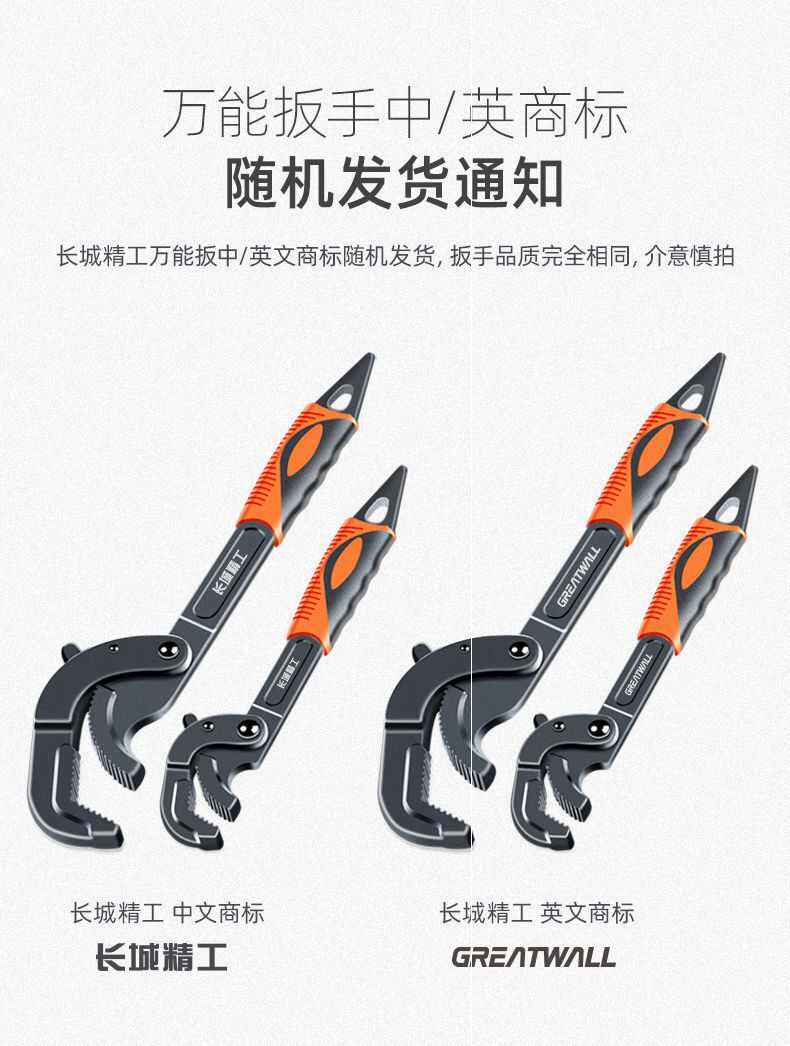 万能扳手中/英商标
随机发货通知

长城精工万能扳中/英文商标随机发货, 扳手品质完全相同, 介意慎拍

长城精工

长城精工

GREATWALL

GREATWALL

长城精工 中文商标

长城精工

长城精工 英文商标

GREATWALL