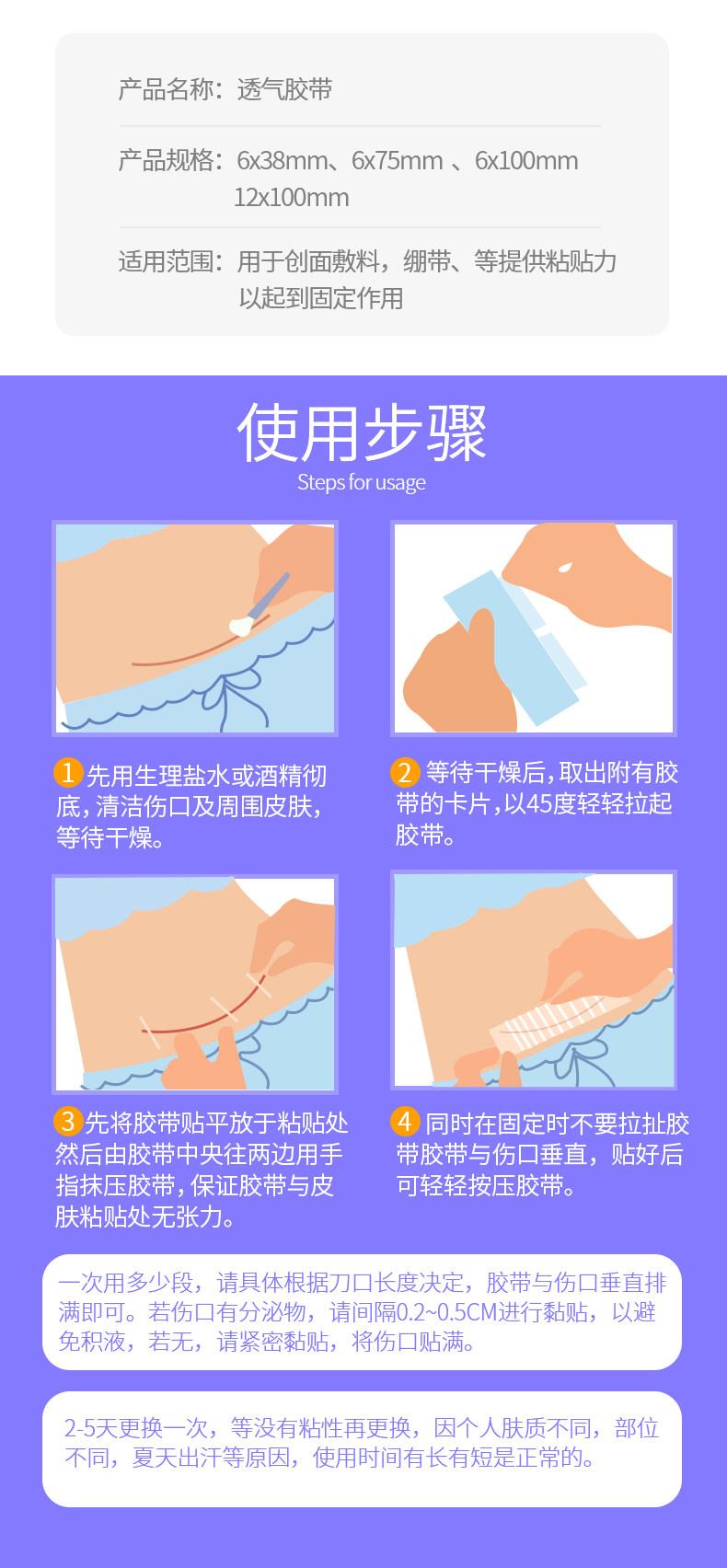 产品名称：透气胶带

产品规格：6x38mm、6x75mm 、6x100mm 12x100mm

适用范围：用于创面敷料，绷带、等提供粘贴力以起到固定作用

使用步骤
Steps for usage

1 先用生理盐水或酒精彻底，清洁伤口及周围皮肤，等待干燥。

2 等待干燥后，取出附有胶带的卡片，以45度轻轻拉起胶带。

3 先将胶带贴平放于粘贴处然后由胶带中央往两边用手指抹压胶带，保证胶带与皮肤粘贴处无张力。

4 同时在固定时不要拉扯胶带胶带与伤口垂直，贴好后可轻轻按压胶带。

一次用多少段，请具体根据刀口长度决定，胶带与伤口垂直排满即可。若伤口有分泌物，请间隔0.2~0.5CM进行黏贴，以避免积液，若无，请紧密黏贴，将伤口贴满。

2-5天更换一次，等没有粘性再更换，因个人肤质不同，部位不同，夏天出汗等原因，使用时间有长有短是正常的。