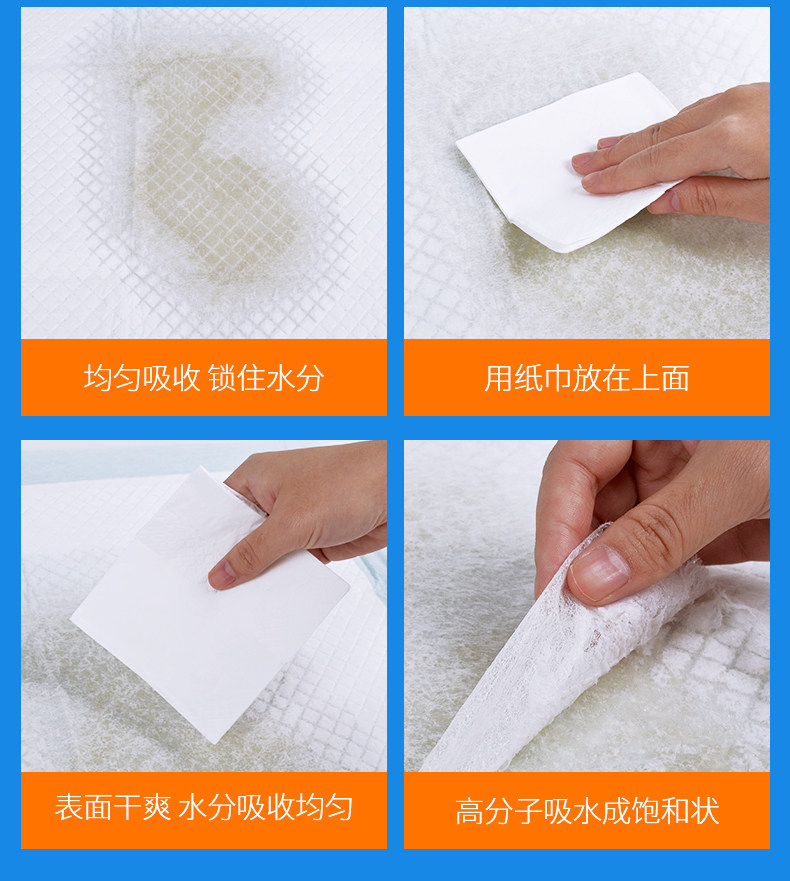 均匀吸收 锁住水分

用纸巾放在上面

表面干爽 水分吸收均匀

高分子吸水成饱和状