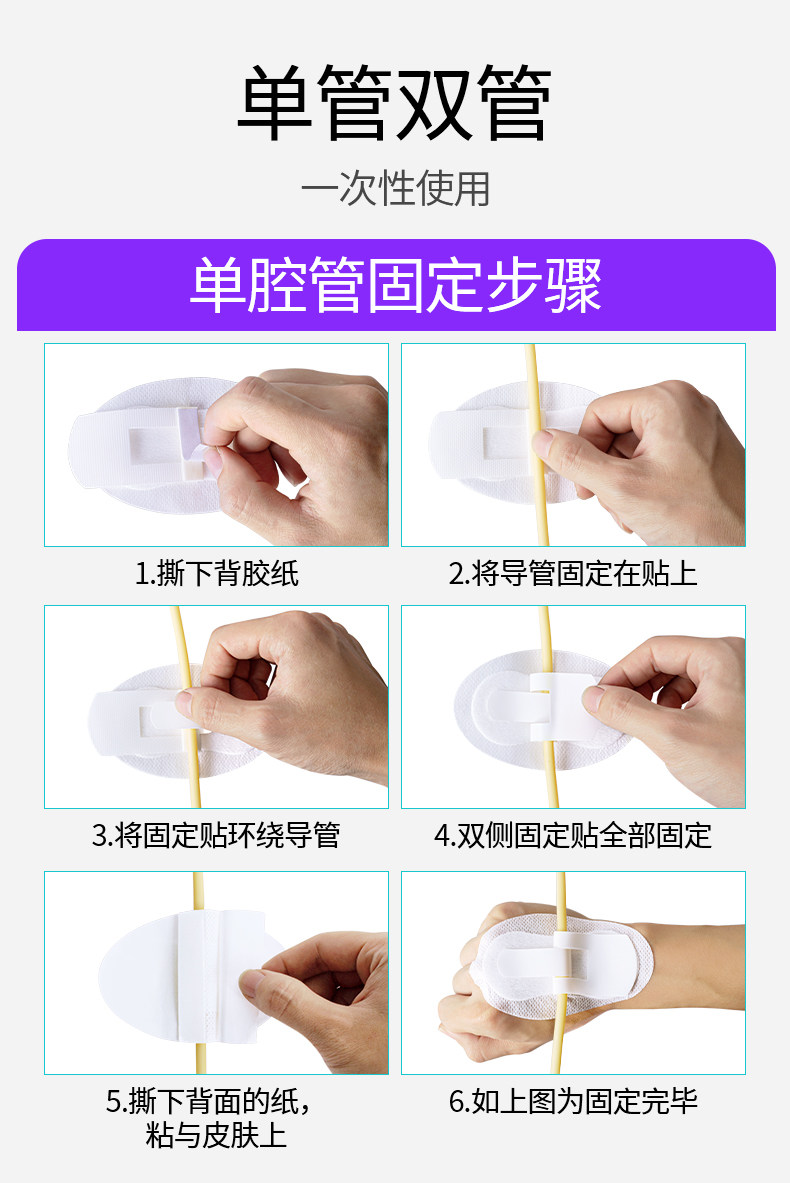 单管双管

一次性使用

单腔管固定步骤

1.撕下背胶纸

2.将导管固定在贴上

3.将固定贴环绕导管

4.双侧固定贴全部固定

5.撕下背面的纸，粘与皮肤上

6.如上图为固定完毕