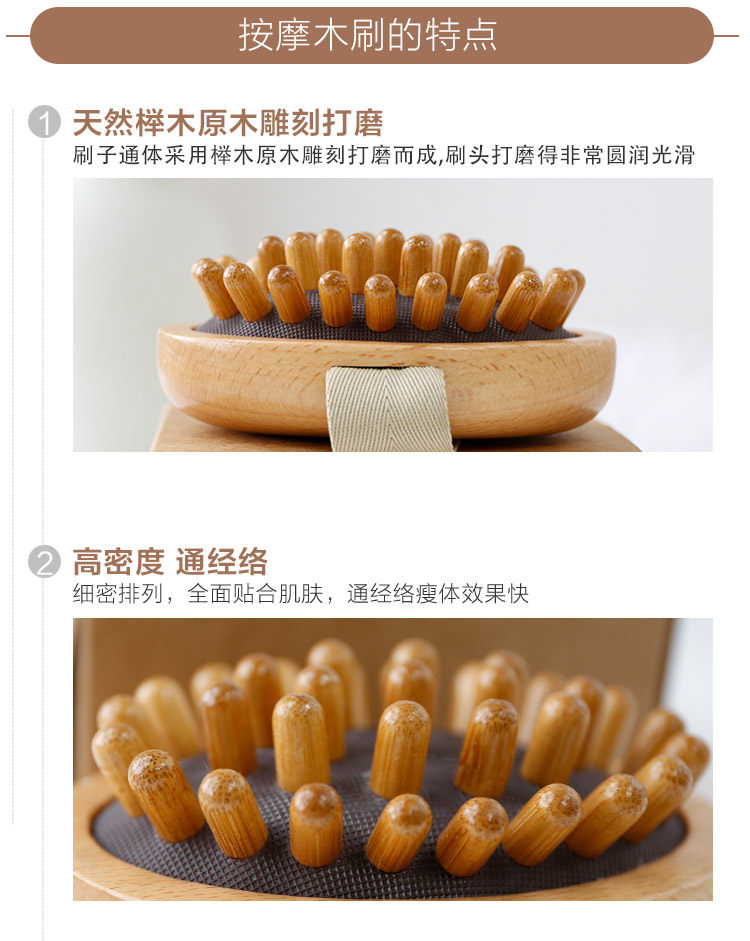 按摩木刷的特点

1 天然榉木原木雕刻打磨

刷子通体采用榉木原木雕刻打磨而成,刷头打磨得非常圆润光滑

2 高密度 通经络

细密排列，全面贴合肌肤，通经络瘦体效果快