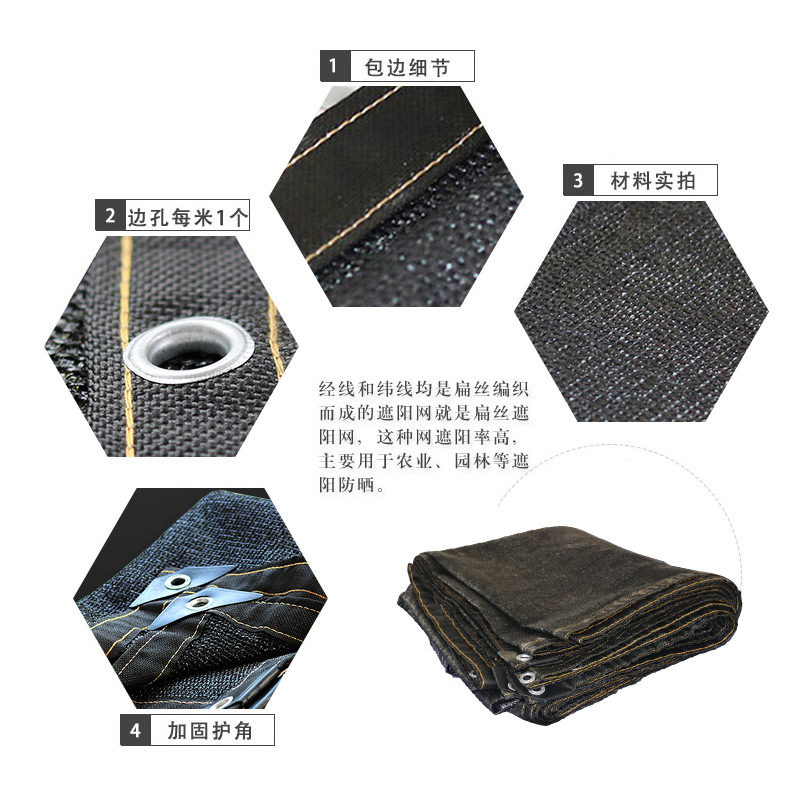 1 包边细节

2 边孔每米1个

3 材料实拍

经线和纬线均是扁丝编织而成的遮阳网就是扁丝遮阳网，这种网遮阳率高，主要用于农业、园林等遮阳防晒。

4 加固护角