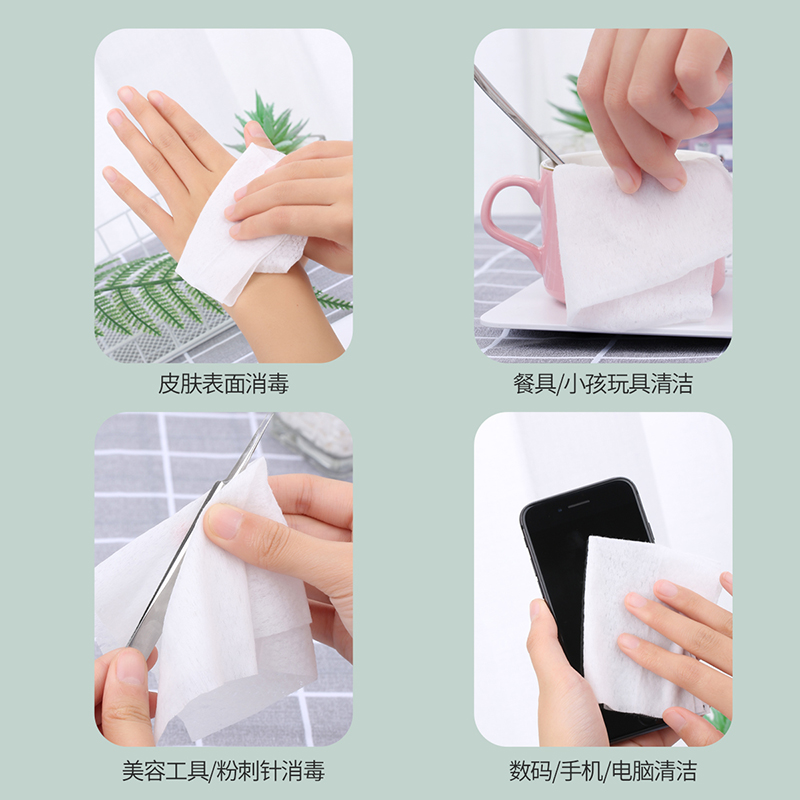 皮肤表面消毒

餐具/小孩玩具清洁

美容工具/粉刺针消毒

数码/手机/电脑清洁