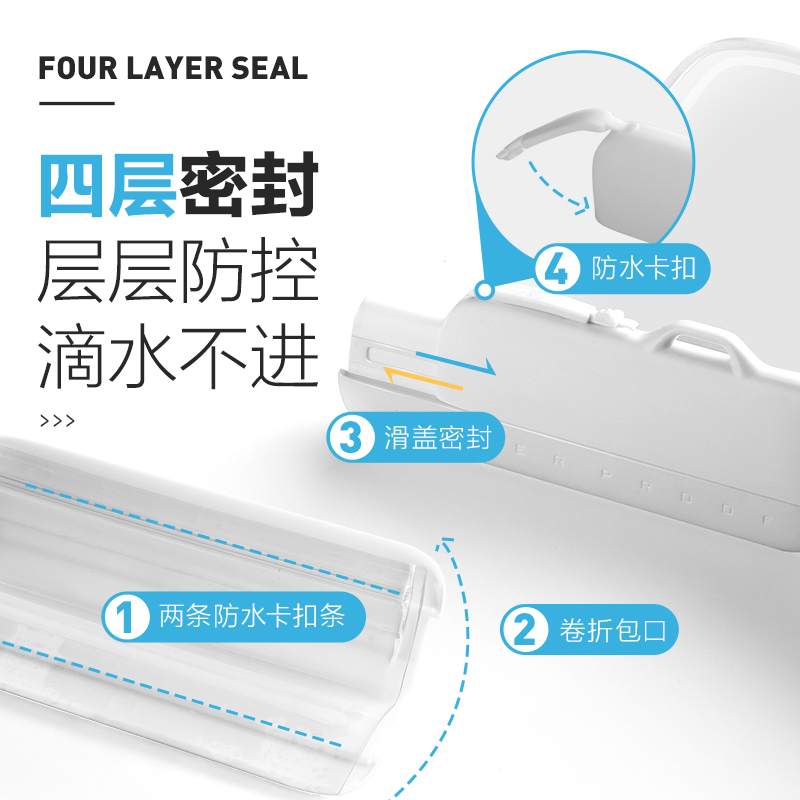 FOUR LAYER SEAL

四层密封
层层防控
滴水不进

>>>

4 防水卡扣

3 滑盖密封

E R P R O O F

1 两条防水卡扣条

2 卷折包口