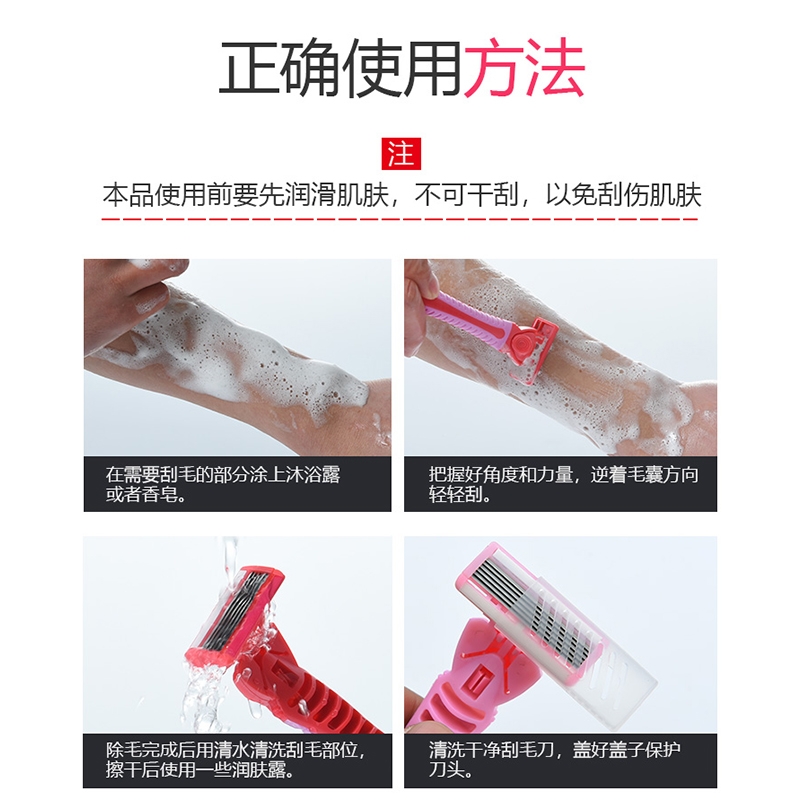 正确使用方法

注

本品使用前要先润滑肌肤，不可干刮，以免刮伤肌肤

在需要刮毛的部分涂上沐浴露或者香皂。

把握好角度和力量，逆着毛囊方向轻轻刮。

除毛完成后用清水清洗刮毛部位，擦干后使用一些润肤露。

清洗干净刮毛刀，盖好盖子保护刀头。