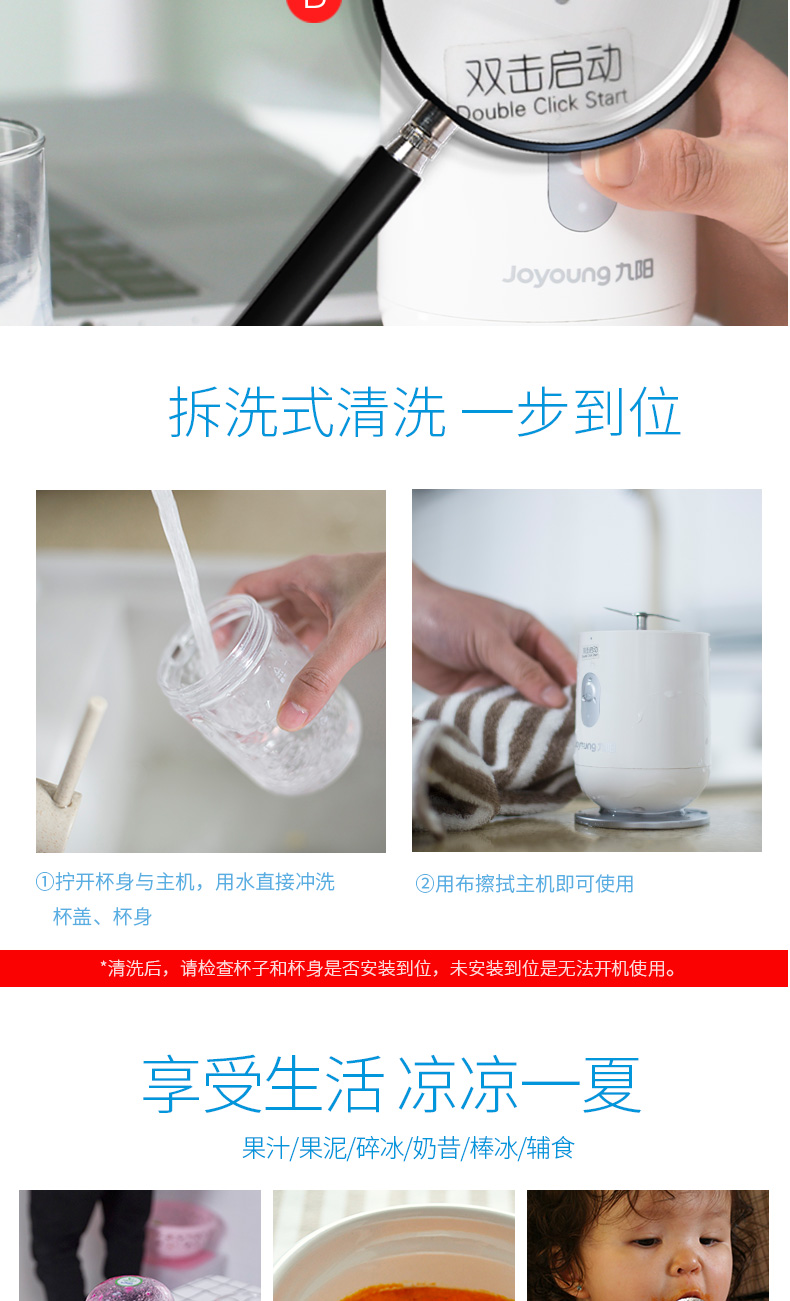 双击启动
Double Click Start

Joyoung 九阳

拆洗式清洗 一步到位

①拧开杯身与主机，用水直接冲洗杯盖、杯身

②用布擦拭主机即可使用

*清洗后，请检查杯子和杯身是否安装到位，未安装到位是无法开机使用。

享受生活 凉凉一夏

果汁/果泥/碎冰/奶昔/棒冰/辅食