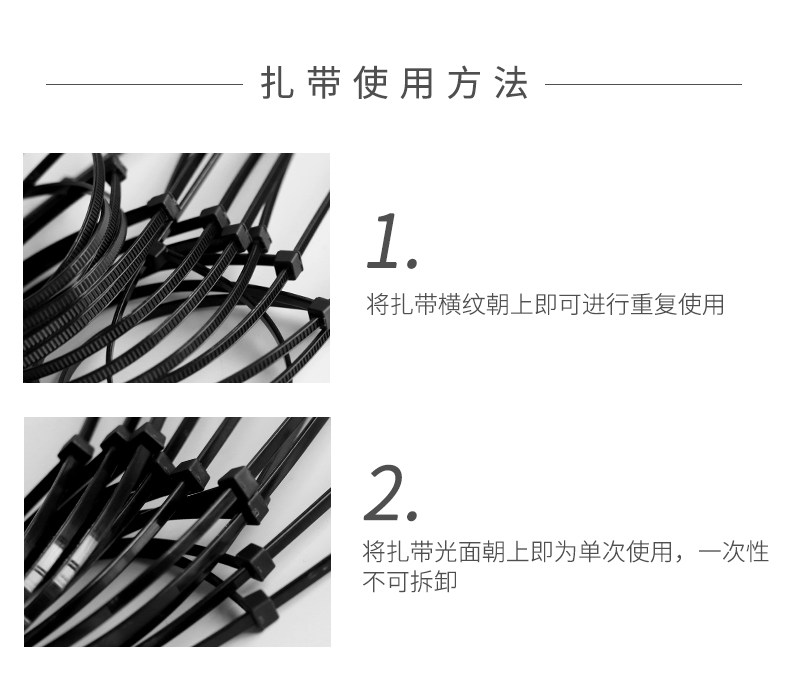 扎带使用方法

1.

将扎带横纹朝上即可进行重复使用

2.

将扎带光面朝上即为单次使用，一次性不可拆卸