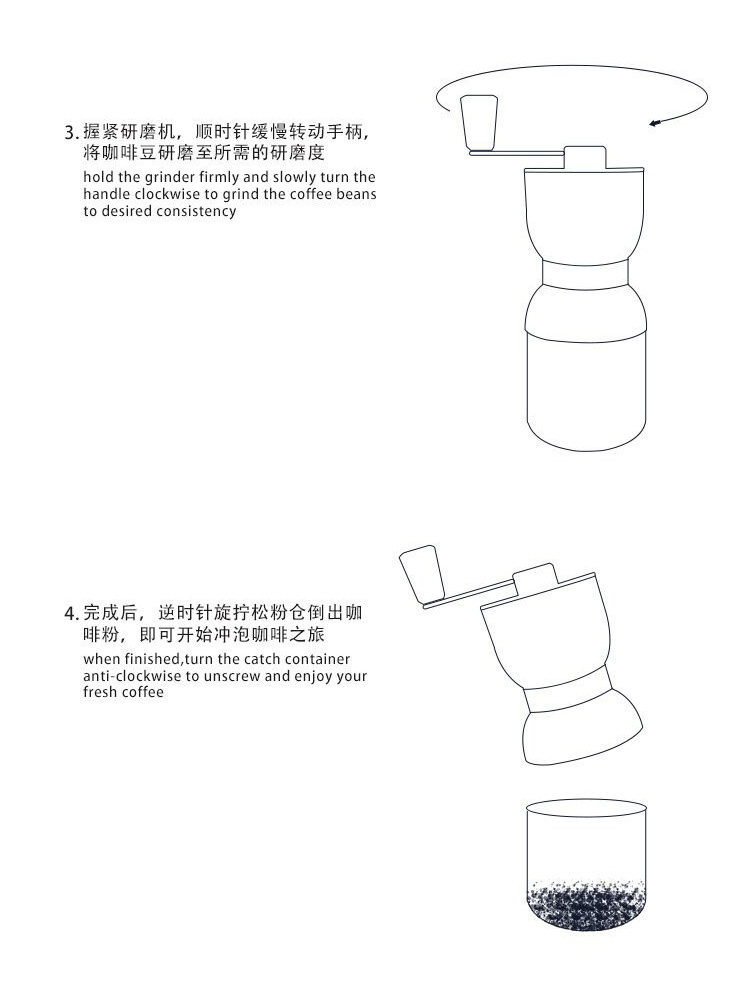 3. 握紧研磨机，顺时针缓慢转动手柄，将咖啡豆研磨至所需的研磨度

hold the grinder firmly and slowly turn the handle clockwise to grind the coffee beans to desired consistency

4. 完成后，逆时针旋拧松粉仓倒出咖啡粉，即可开始冲泡咖啡之旅

when finished,turn the catch container anti-clockwise to unscrew and enjoy your fresh coffee