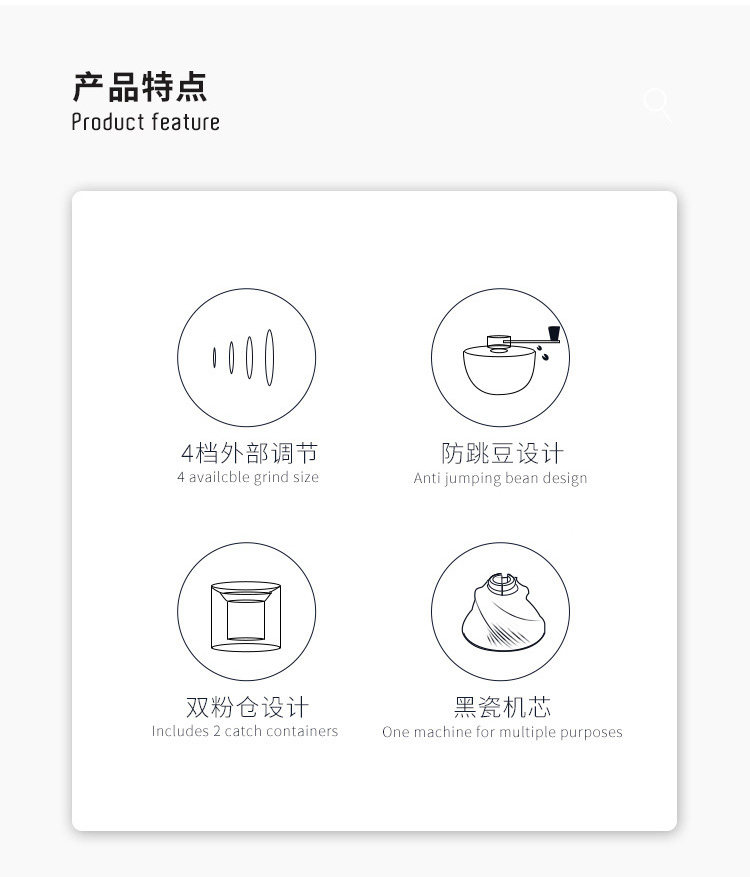 产品特点
Product feature

4档外部调节
4 availcble grind size

防跳豆设计
Anti jumping bean design

双粉仓设计
Includes 2 catch containers

黑瓷机芯
One machine for multiple purposes