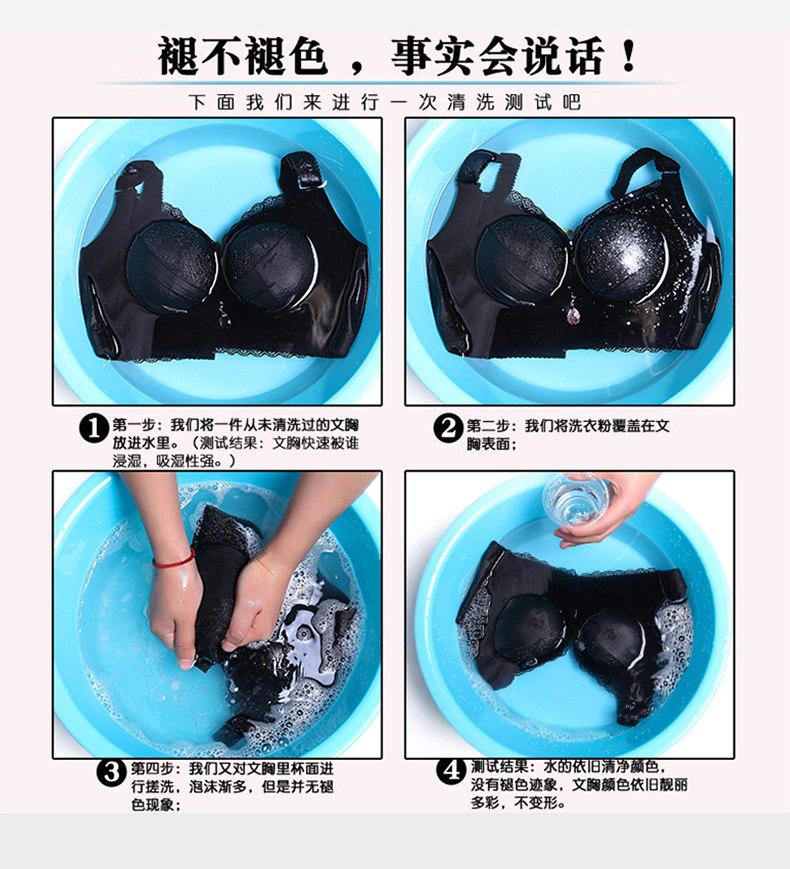 褪不褪色，事实会说话！

下面我们来进行一次清洗测试吧

1 第一步：我们将一件从未清洗过的文胸放进水里。（测试结果：文胸快速被谁浸湿，吸湿性强。）

2 第二步：我们将洗衣粉覆盖在文胸表面；

3 第四步：我们又对文胸里杯面进行搓洗，泡沫渐多，但是并无褪色现象；

4 测试结果：水的依旧清净颜色，没有褪色迹象，文胸颜色依旧靓丽多彩，不变形。