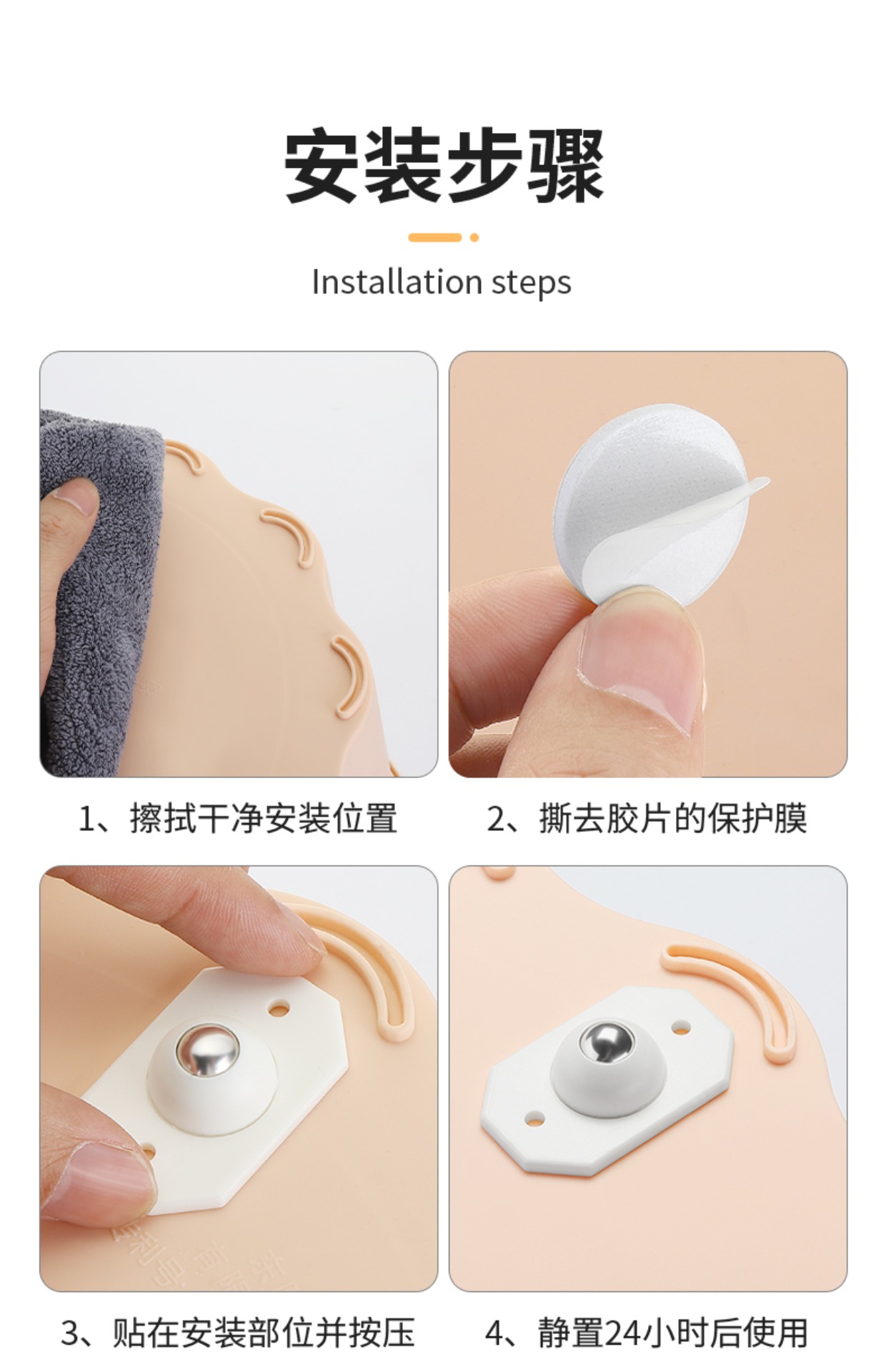 安装步骤

Installation steps

1、擦拭干净安装位置

2、撕去胶片的保护膜

3、贴在安装部位并按压

4、静置24小时后使用