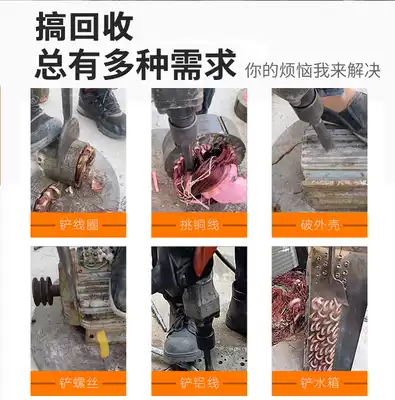 搞回收
总有多种需求 你的烦恼我来解决

铲线圈

挑铜线

破外壳

铲螺丝

铲铝线

铲水箱