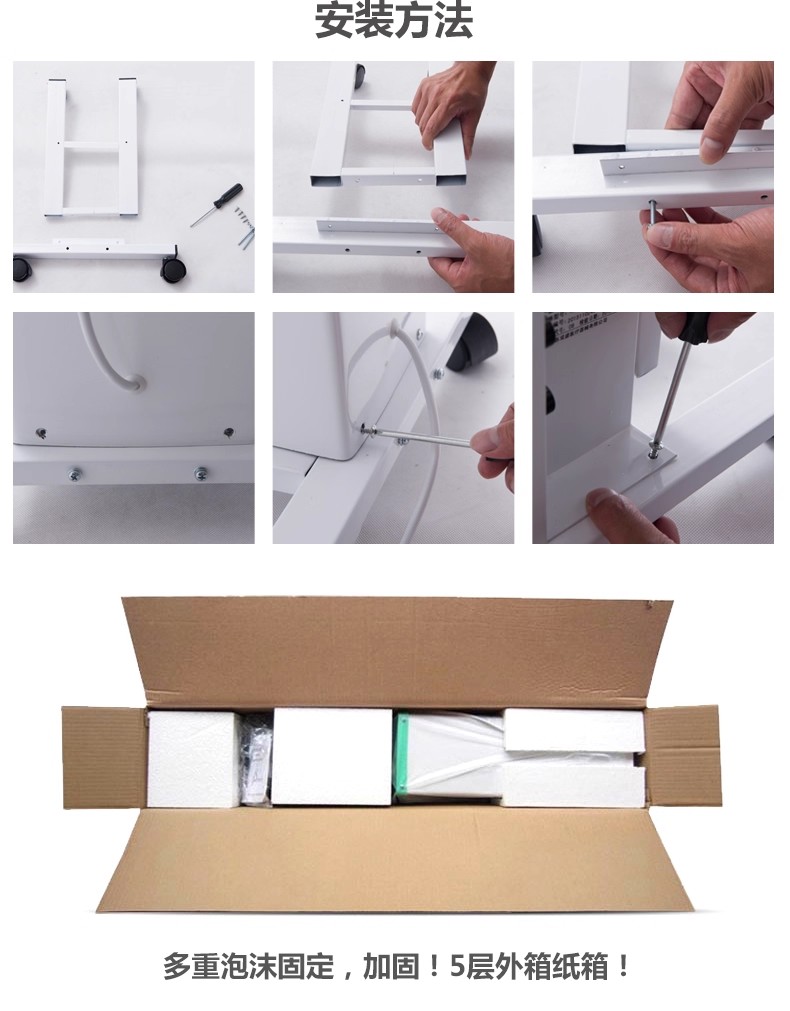 安装方法

多重泡沫固定，加固！5层外箱纸箱！