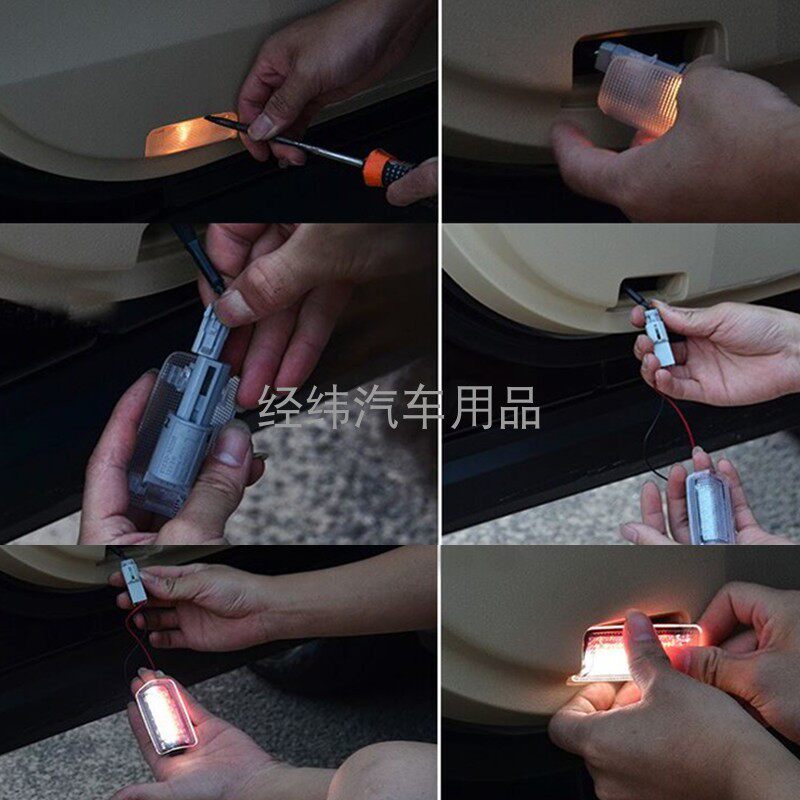 经纬汽车用品