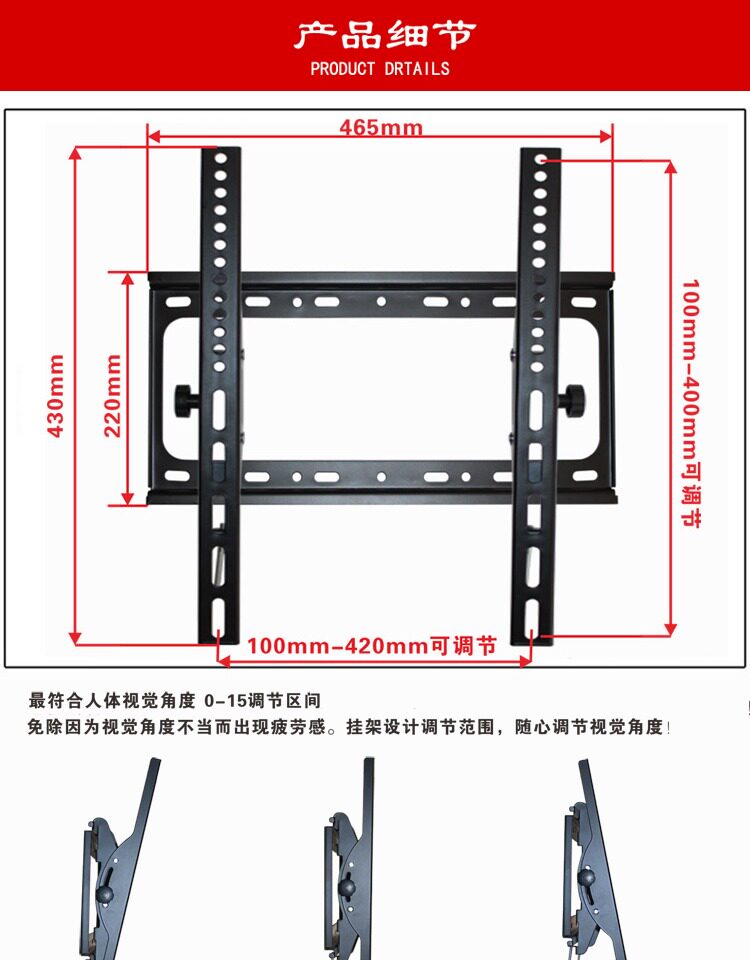 产品细节
PRODUCT DRTAILS

465mm

430mm

220mm

100mm-400mm可调节

100mm-420mm可调节

最符合人体视觉角度 0-15调节区间
免除因为视觉角度不当而出现疲劳感。挂架设计调节范围，随心调节视觉角度！