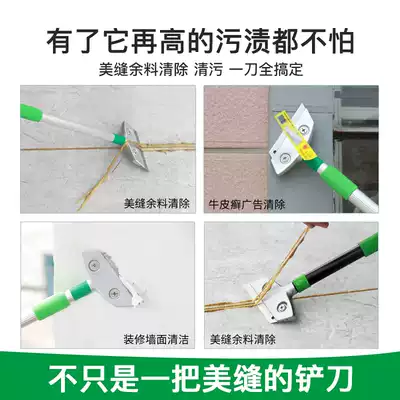 有了它再高的污渍都不怕

美缝余料清除 清污 一刀全搞定

美缝余料清除

牛皮癣广告清除

装修墙面清洁

美缝余料清除

不只是一把美缝的铲刀