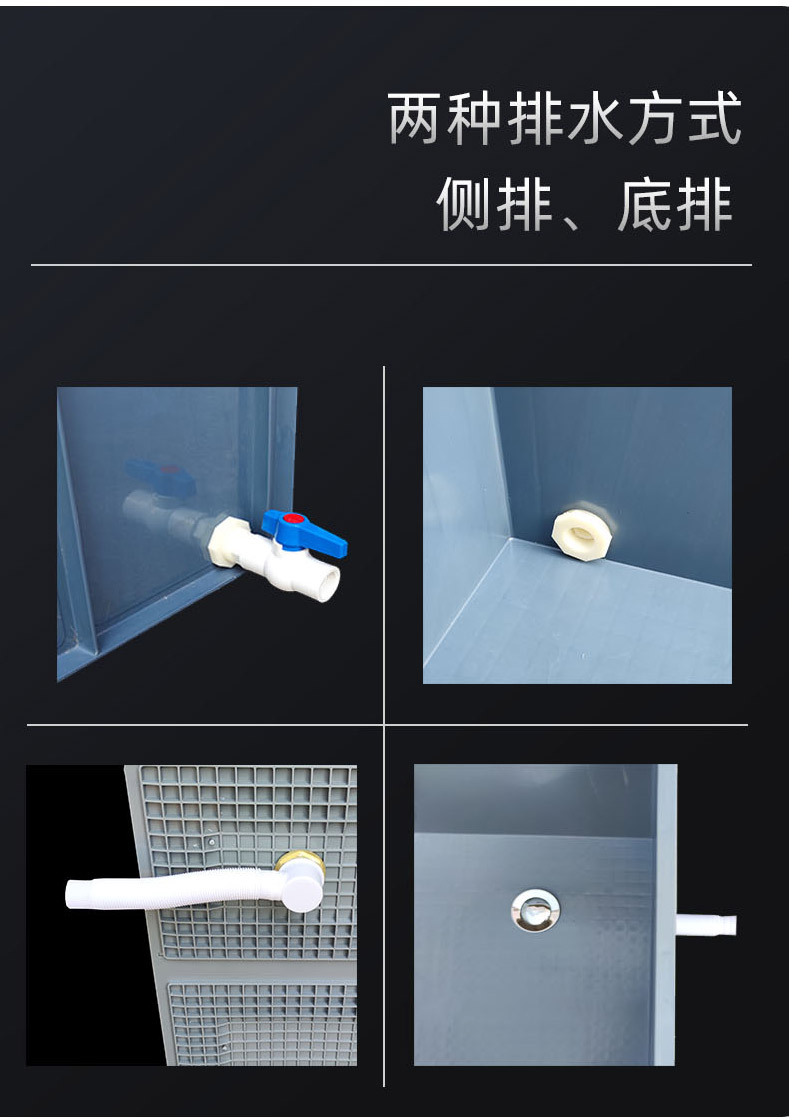 两种排水方式
侧排、底排