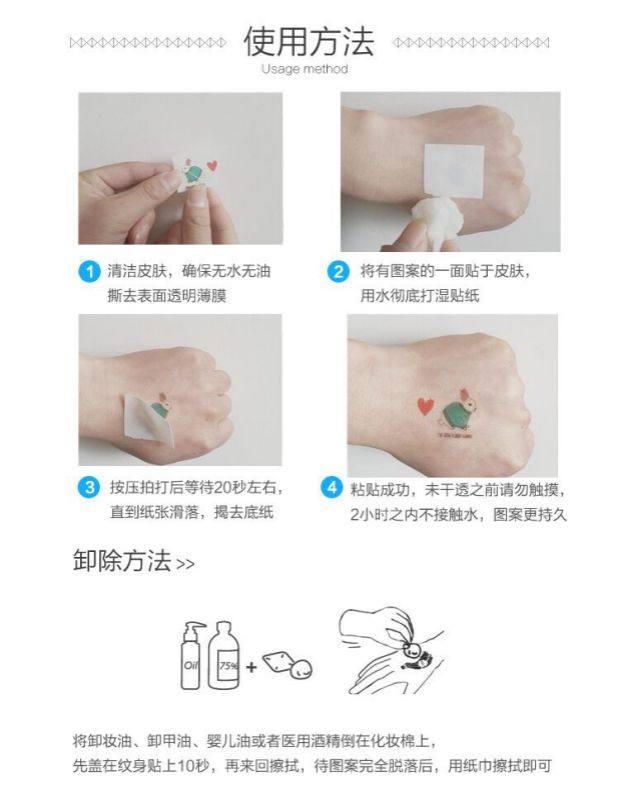 使用方法
Usage method

1 清洁皮肤，确保无水无油
撕去表面透明薄膜

2 将有图案的一面贴于皮肤，
用水彻底打湿贴纸

3 按压拍打后等待20秒左右，
直到纸张滑落，揭去底纸

4 粘贴成功，未干透之前请勿触摸，
2小时之内不接触水，图案更持久

卸除方法 >>

Oil
75%
+

将卸妆油、卸甲油、婴儿油或者医用酒精倒在化妆棉上，
先盖在纹身贴上10秒，再来回擦拭，待图案完全脱落后，用纸巾擦拭即可