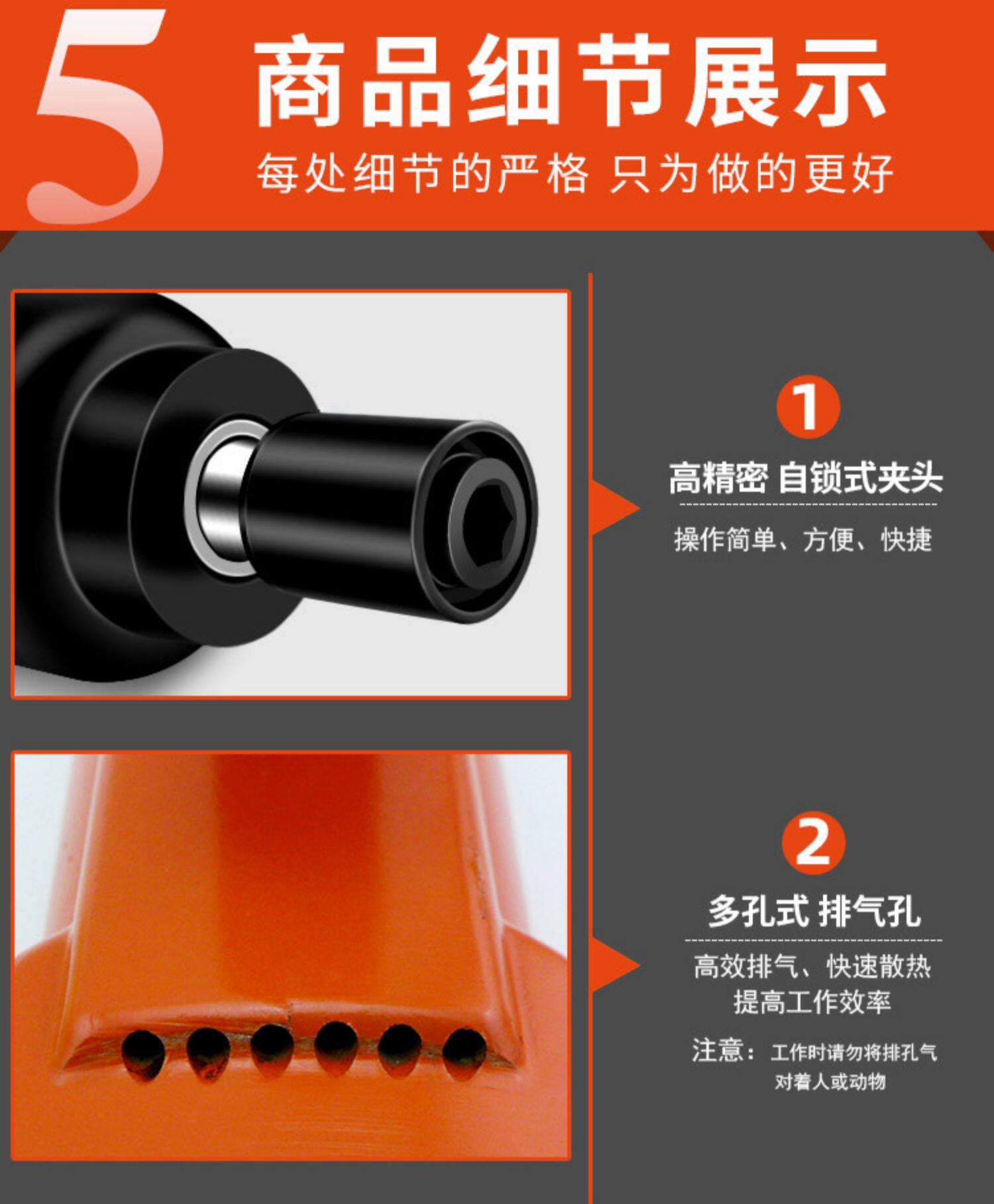 5

商品细节展示

每处细节的严格 只为做的更好

1

高精密 自锁式夹头

操作简单、方便、快捷

2

多孔式 排气孔

高效排气、快速散热
提高工作效率

注意：工作时请勿将排孔气对着人或动物