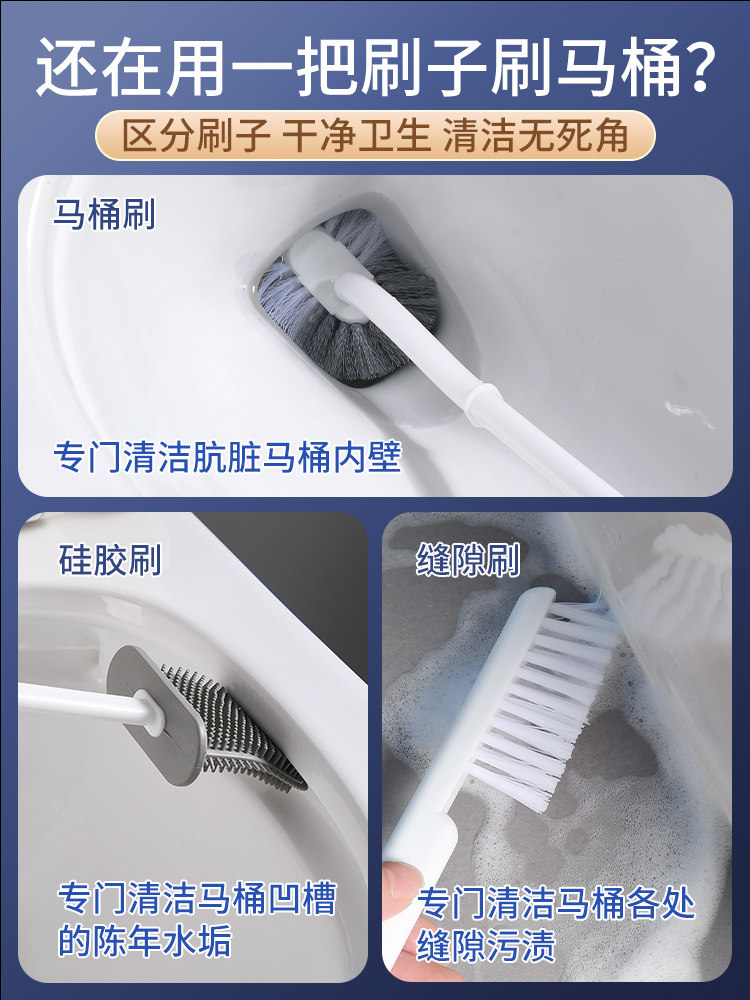 还在用一把刷子刷马桶？

区分刷子 干净卫生 清洁无死角

马桶刷

专门清洁肮脏马桶内壁

硅胶刷

专门清洁马桶凹槽的陈年水垢

缝隙刷

专门清洁马桶各处缝隙污渍