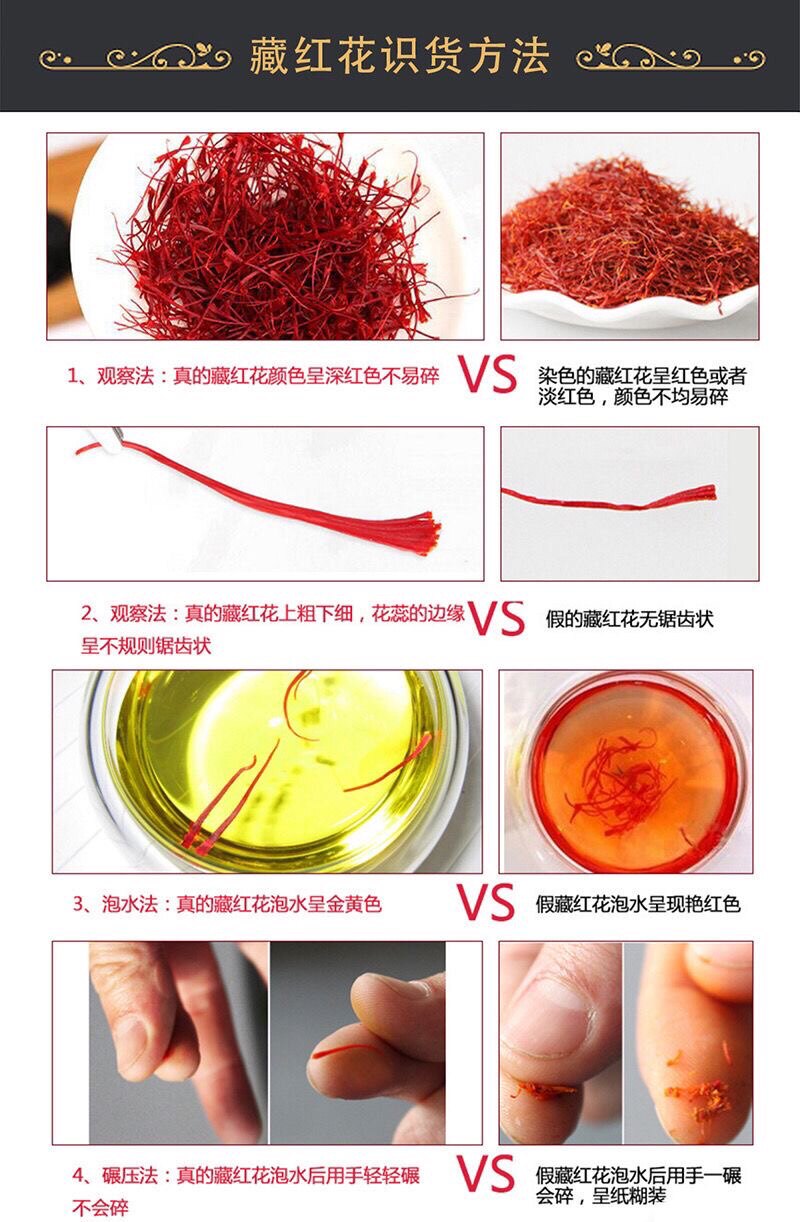 藏红花识货方法

1、观察法：真的藏红花颜色呈深红色不易碎

VS

染色的藏红花呈红色或者淡红色，颜色不均易碎

2、观察法：真的藏红花上粗下细，花蕊的边缘呈不规则锯齿状

VS

假的藏红花无锯齿状

3、泡水法：真的藏红花泡水呈金黄色

VS

假藏红花泡水呈现艳红色

4、碾压法：真的藏红花泡水后用手轻轻碾不会碎

VS

假藏红花泡水后用手一碾会碎，呈纸糊装