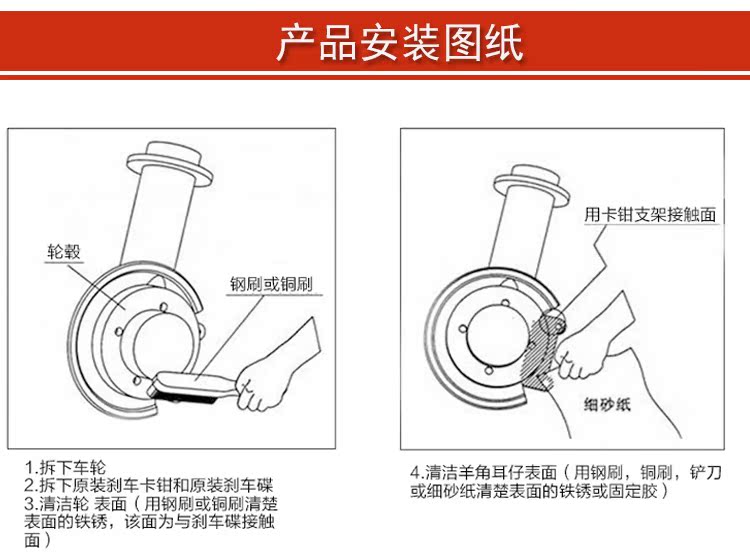 产品安装图纸

轮毂

钢刷或铜刷

1.拆下车轮
2.拆下原装刹车卡钳和原装刹车碟
3.清洁轮 表面（用钢刷或铜刷清楚表面的铁锈，该面为与刹车碟接触面）

用卡钳支架接触面

细砂纸

4.清洁羊角耳仔表面（用钢刷，铜刷，铲刀或细砂纸清楚表面的铁锈或固定胶）